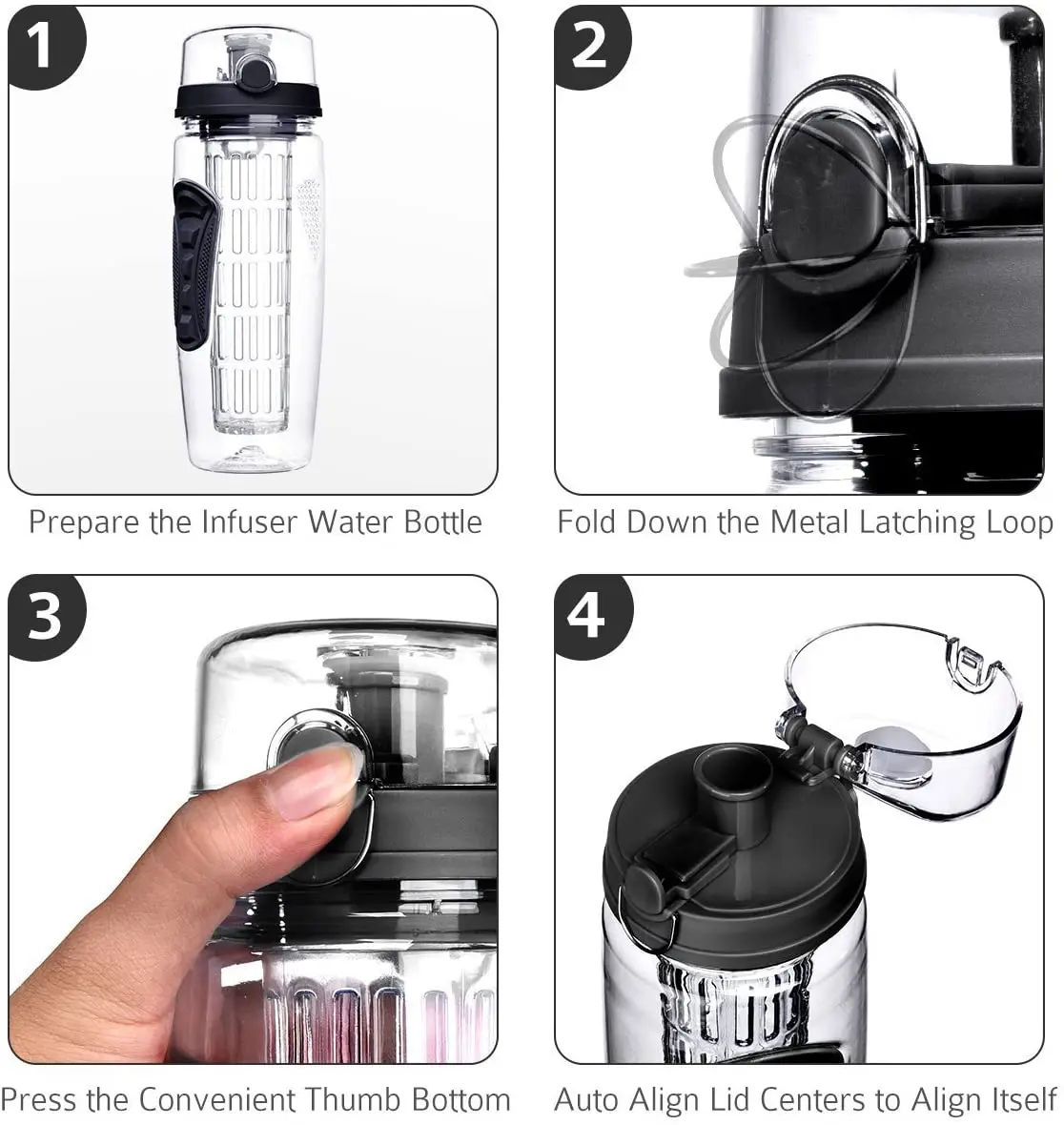 1

Prepare the Infuser Water Bottle

2

Fold Down the Metal Latching Loop

3

Press the Convenient Thumb Bottom

4

Auto Align Lid Centers to Align Itself