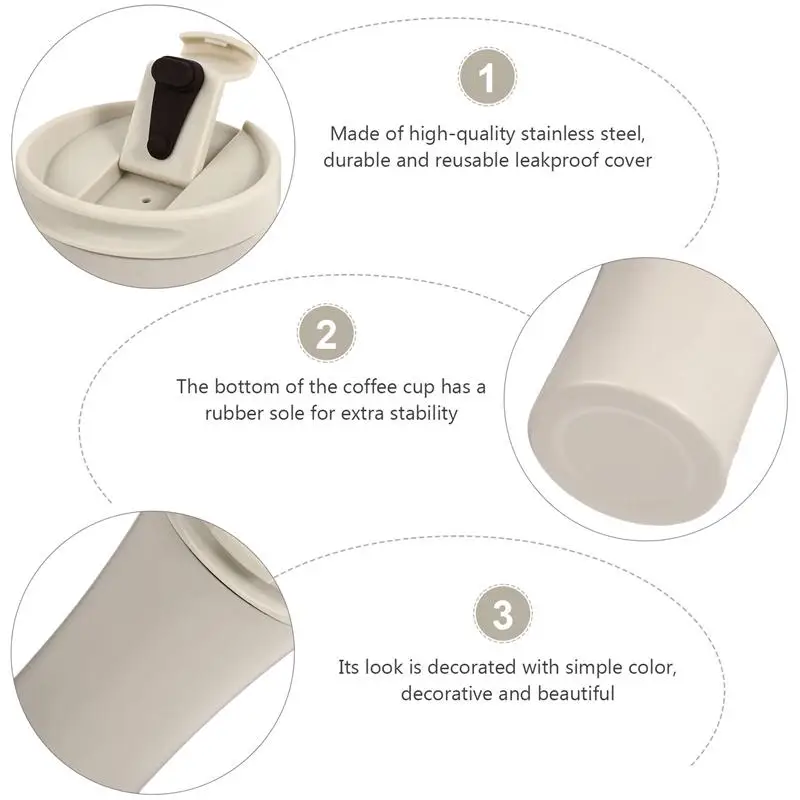 1

Made of high-quality stainless steel, durable and reusable leakproof cover

2

The bottom of the coffee cup has a rubber sole for extra stability

3

Its look is decorated with simple color, decorative and beautiful