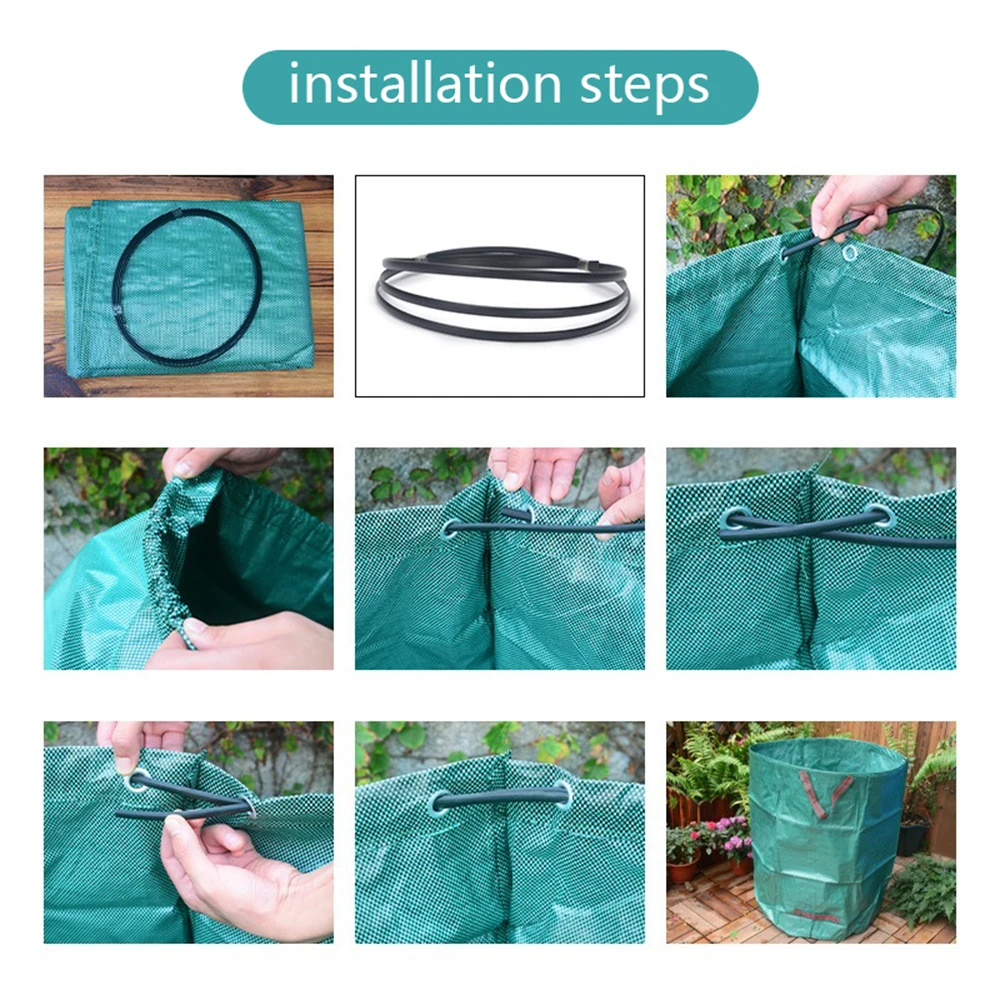 installation steps