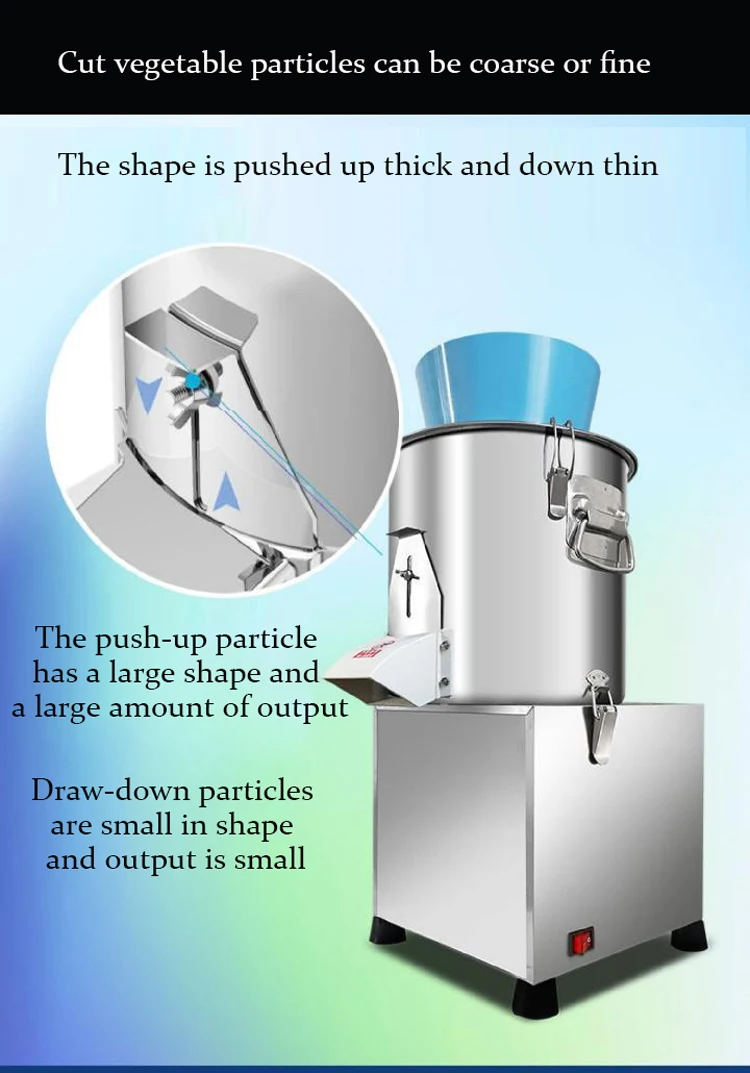 Cut vegetable particles can be coarse or fine

The shape is pushed up thick and down thin

The push-up particle has a large shape and a large amount of output

Draw-down particles are small in shape and output is small