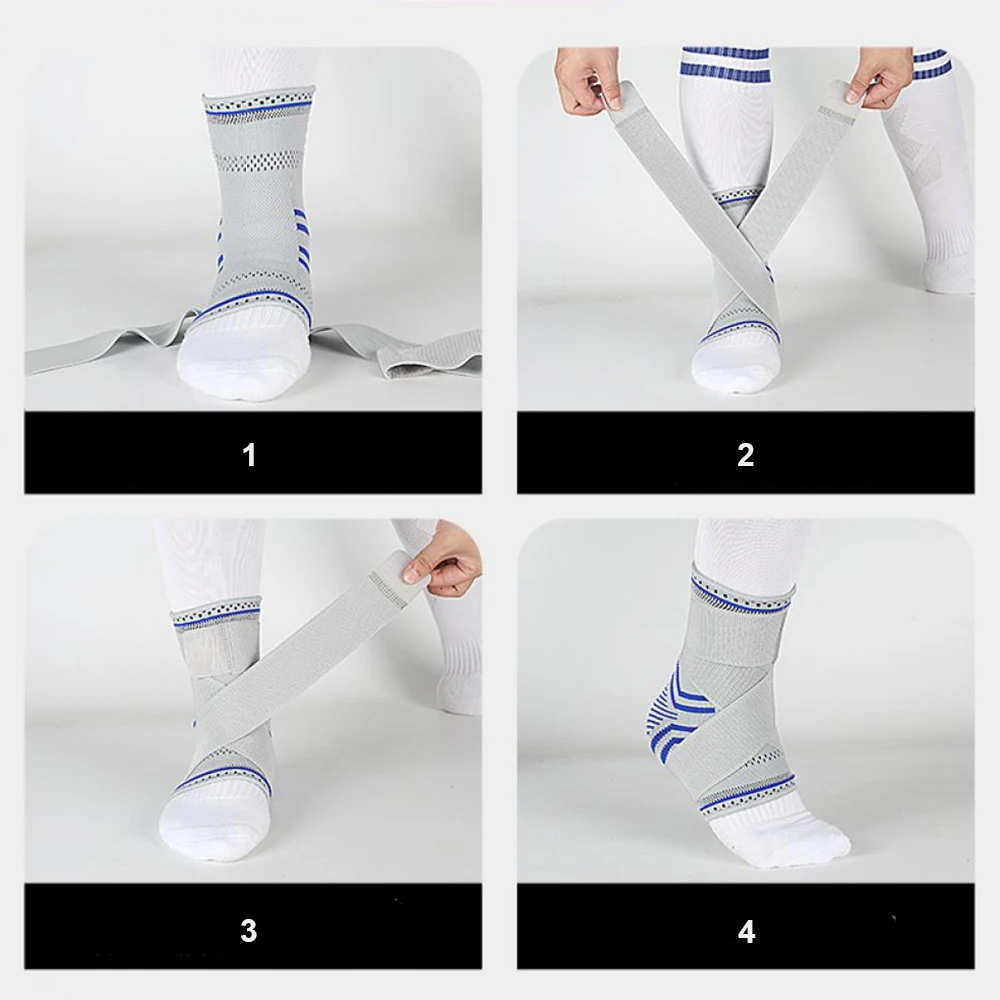 1

2

3

4