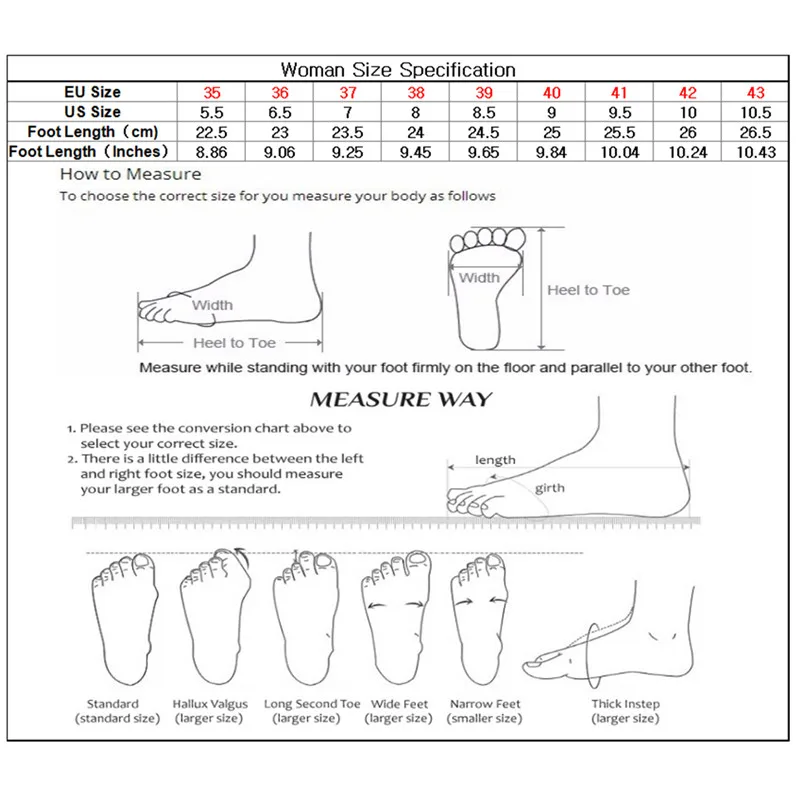 Woman Size Specification

| EU Size | 35 | 36 | 37 | 38 | 39 | 40 | 41 | 42 | 43 |
|---|---|---|---|---|---|---|---|---|---|
| US Size | 5.5 | 6.5 | 7 | 8 | 8.5 | 9 | 9.5 | 10 | 10.5 |
| Foot Length（cm) | 22.5 | 23 | 23.5 | 24 | 24.5 | 25 | 25.5 | 26 | 26.5 |
| Foot Length（Inches) | 8.86 | 9.06 | 9.25 | 9.45 | 9.65 | 9.84 | 10.04 | 10.24 | 10.43 |

How to Measure
To choose the correct size for you measure your body as follows

Width
Heel to Toe
Width
Heel to Toe

Measure while standing with your foot firmly on the floor and parallel to your other foot.

MEASURE WAY

1. Please see the conversion chart above to select your correct size.
2. There is a little difference between the left and right foot size, you should measure your larger foot as a standard.

length
girth

Standard (standard size)
Hallux Valgus (larger size)
Long Second Toe (larger size)
Wide Feet (larger size)
Narrow Feet (smaller size)
Thick Instep (larger size)