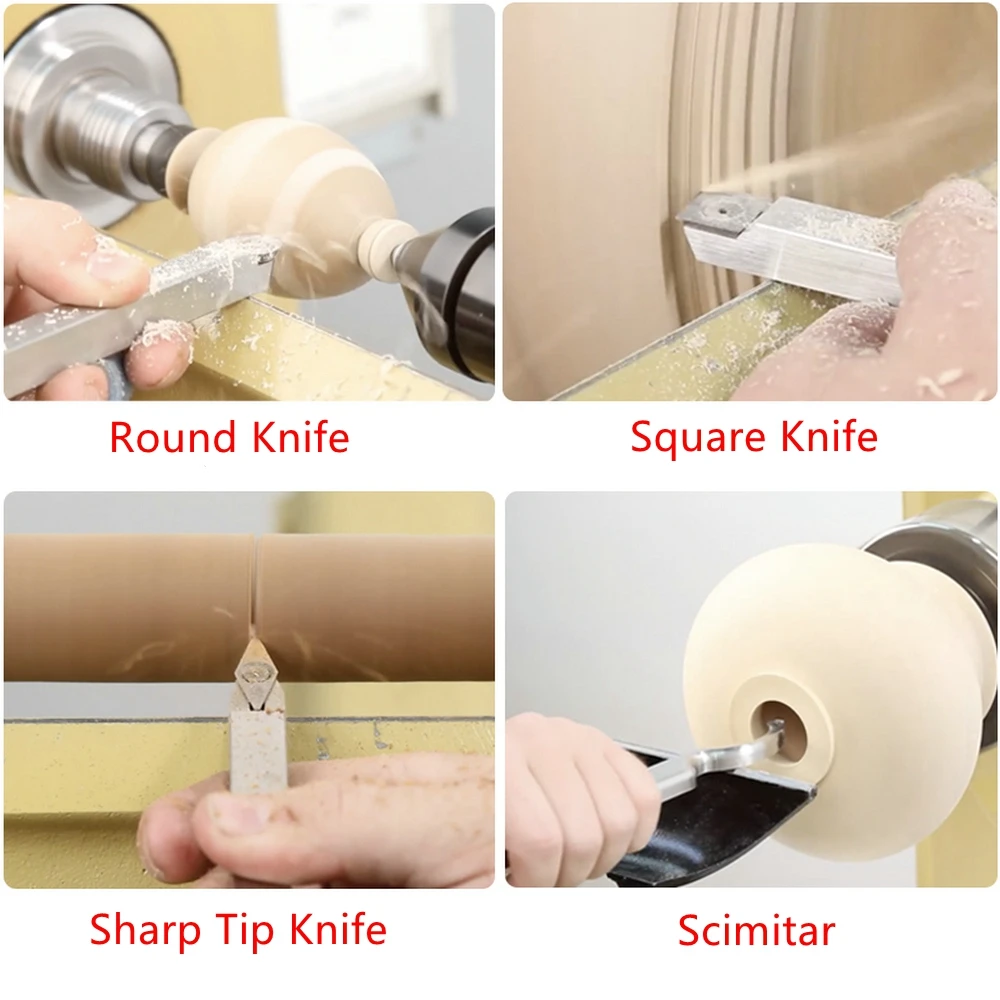 Round Knife

Square Knife

Sharp Tip Knife

Scimitar