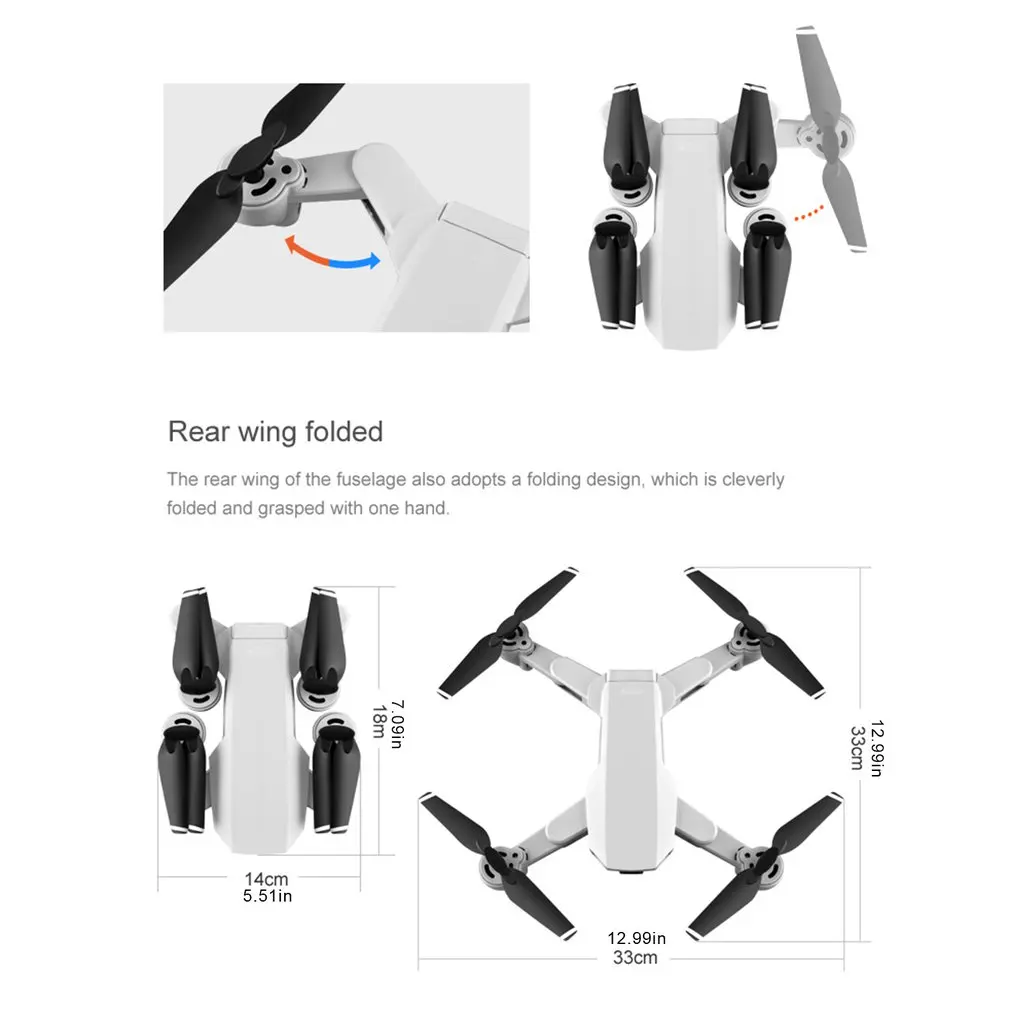 Rear wing folded

The rear wing of the fuselage also adopts a folding design, which is cleverly folded and grasped with one hand.

7.09in
18m

14cm
5.51in

12.99in
33cm

12.99in
33cm