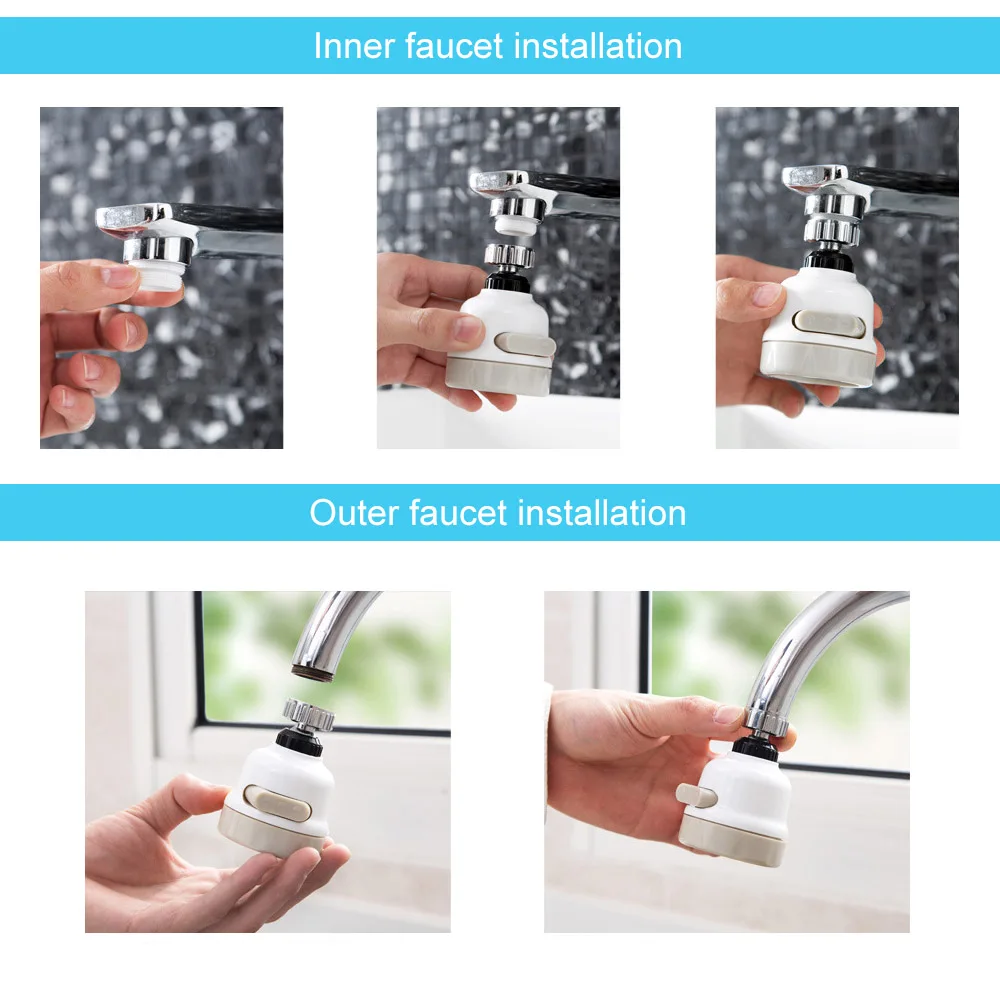 Inner faucet installation

Outer faucet installation