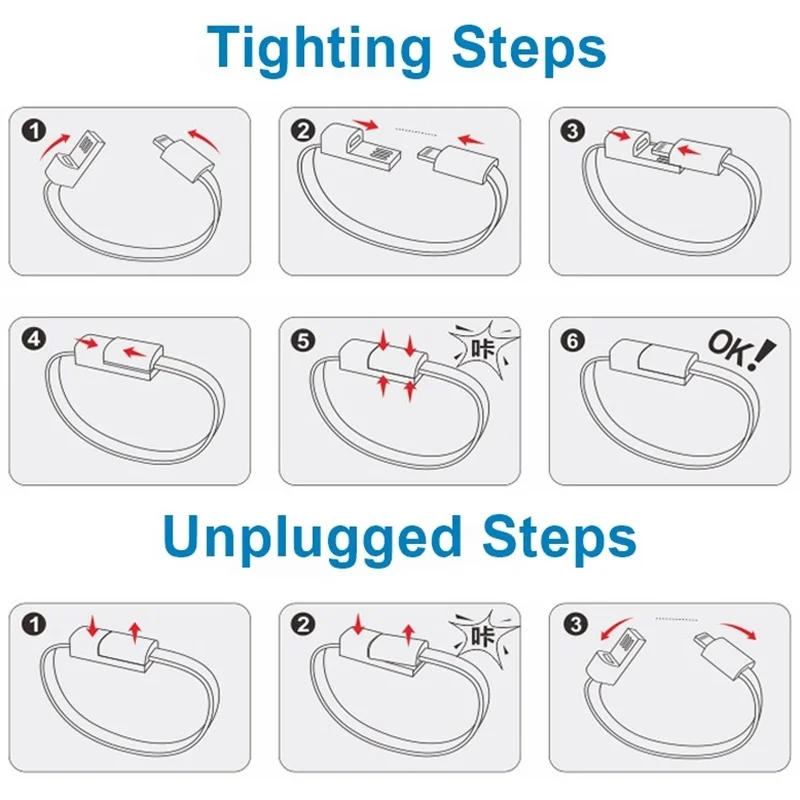 Tighting Steps

1

2

3

4

5

咔

6

OK!

Unplugged Steps

1

2

咔

3