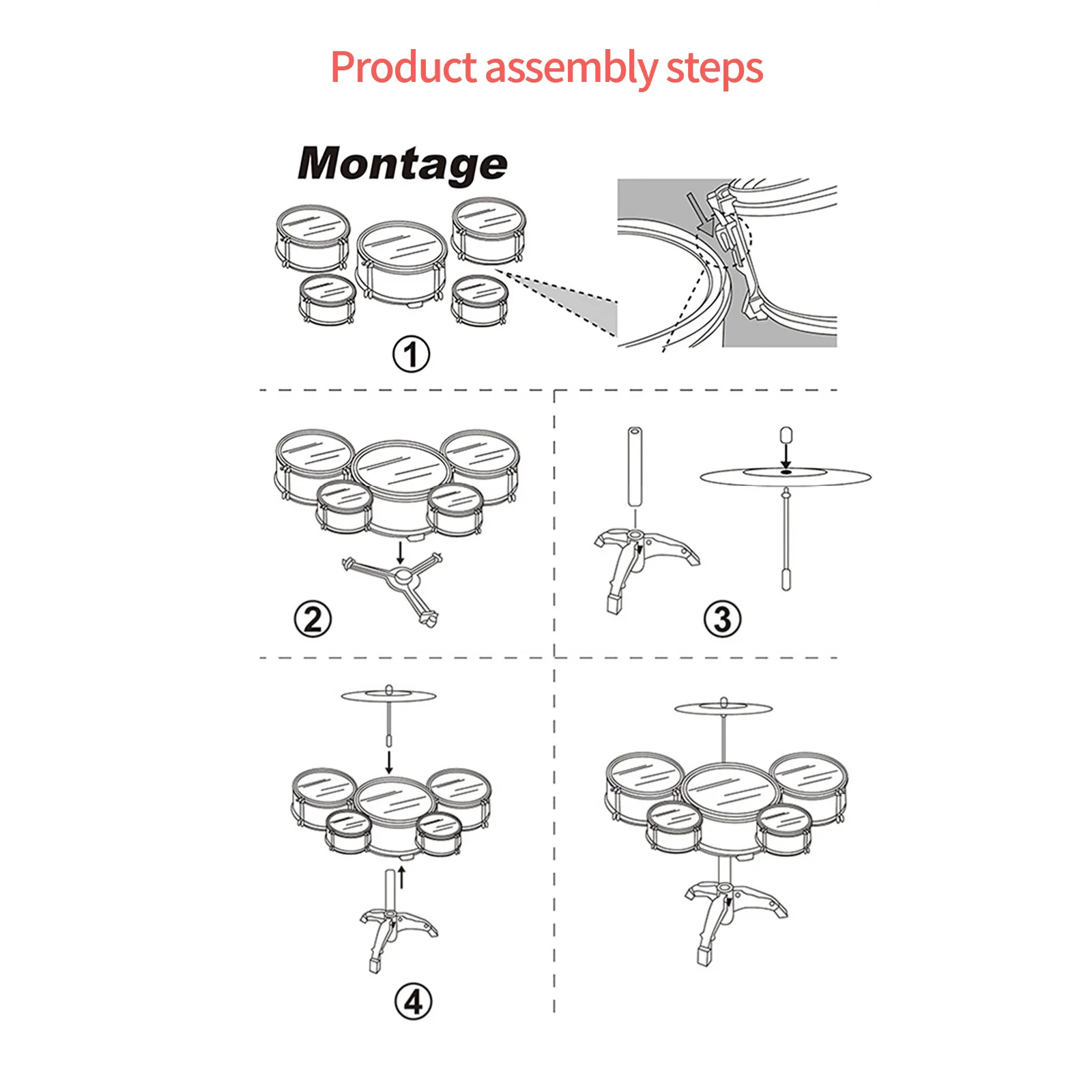 Product assembly steps

Montage

①

②

③

④