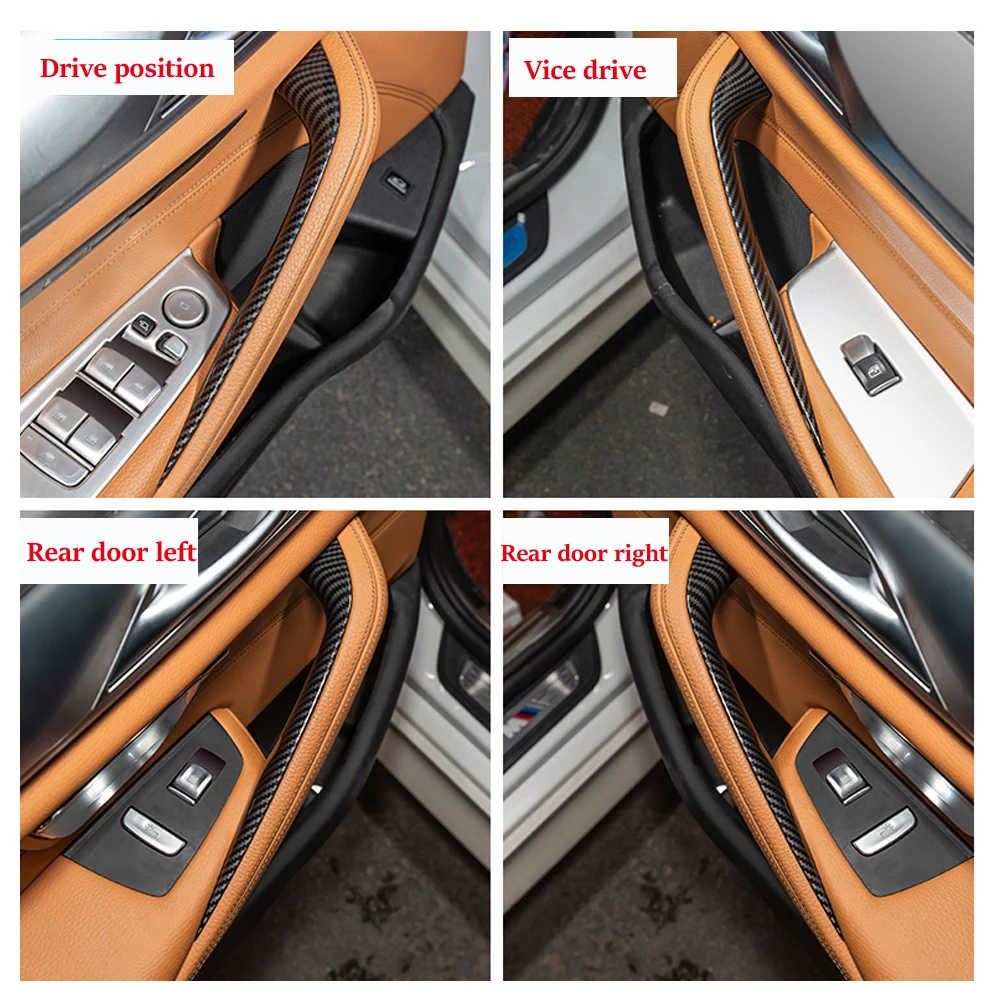 Drive position

Vice drive

Rear door left

Rear door right