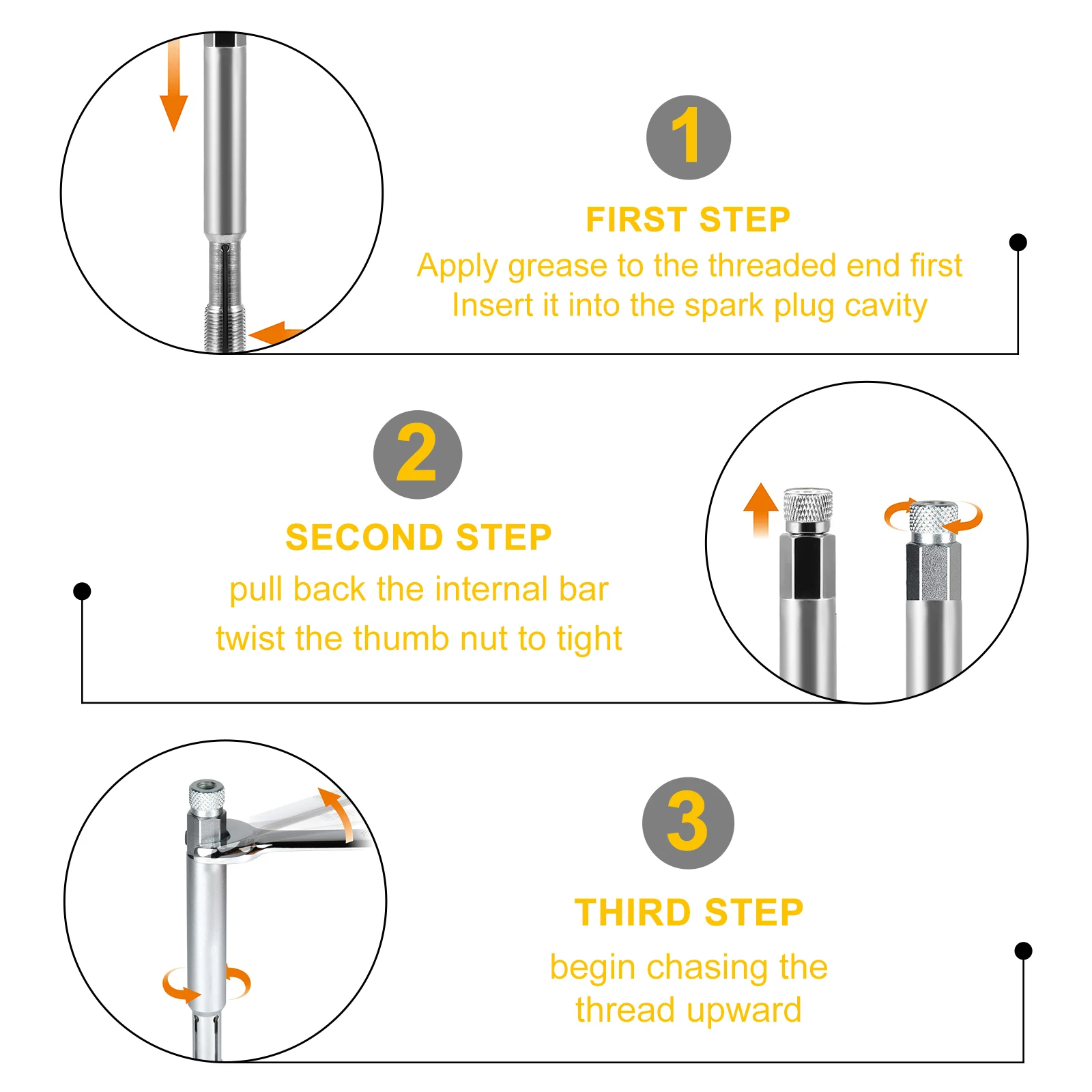 1

FIRST STEP

Apply grease to the threaded end first
Insert it into the spark plug cavity

2

SECOND STEP

pull back the internal bar
twist the thumb nut to tight

3

THIRD STEP

begin chasing the
thread upward