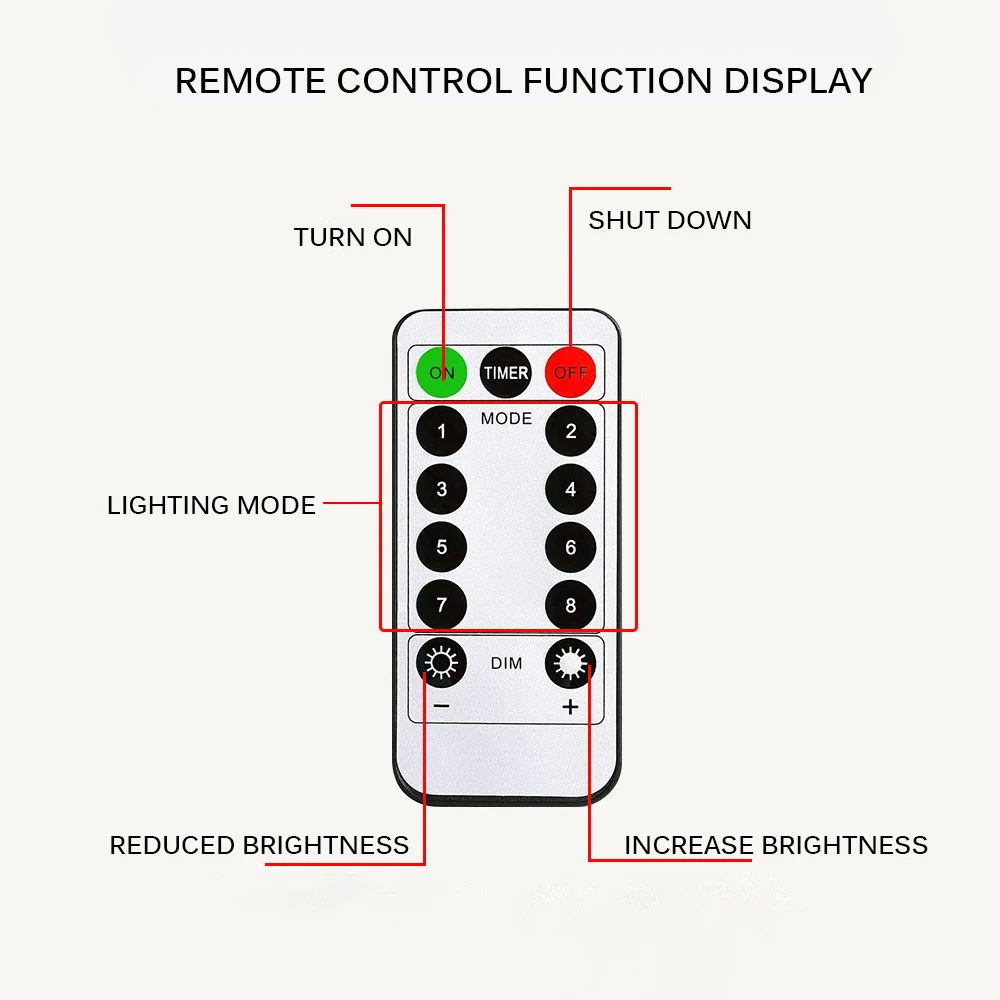 REMOTE CONTROL FUNCTION DISPLAY

TURN ON

SHUT DOWN

ON

TIMER

OFF

MODE

1

2

3

4

5

6

7

8

LIGHTING MODE

DIM

−

+

REDUCED BRIGHTNESS

INCREASE BRIGHTNESS