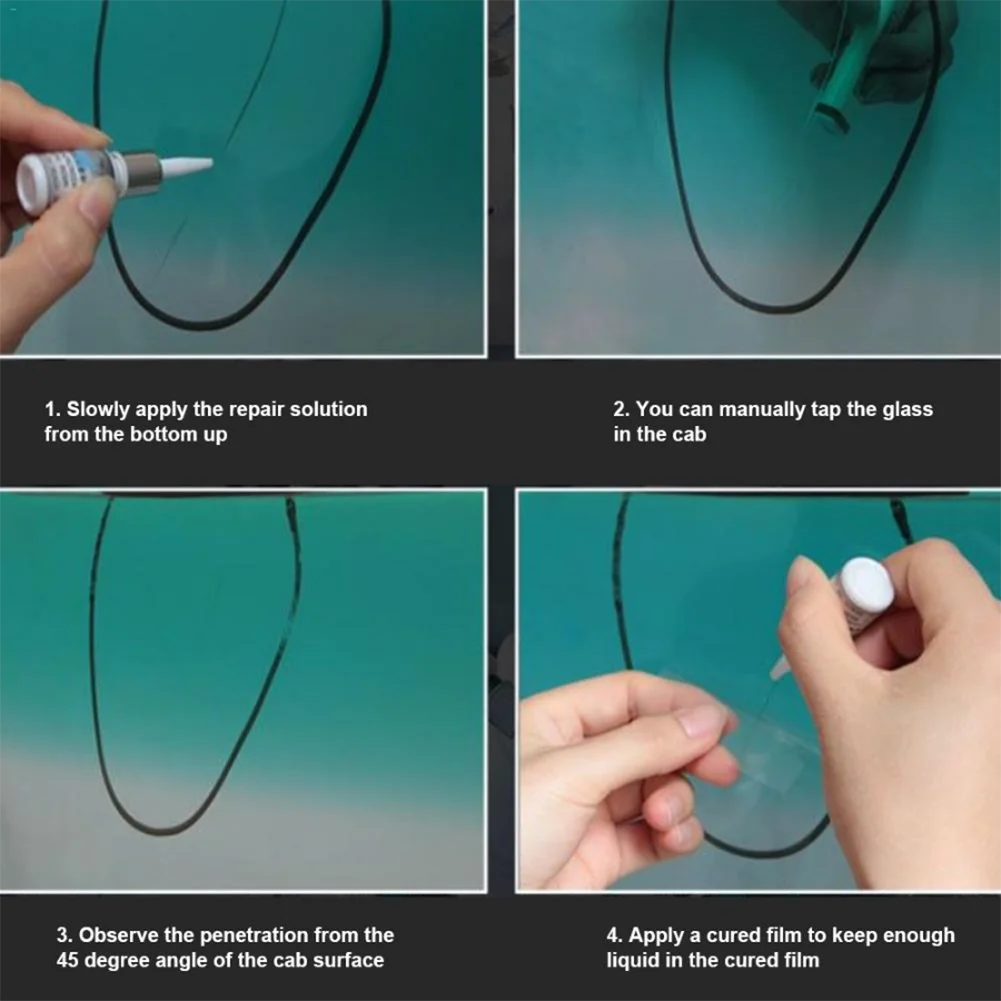 1. Slowly apply the repair solution from the bottom up

2. You can manually tap the glass in the cab

3. Observe the penetration from the 45 degree angle of the cab surface

4. Apply a cured film to keep enough liquid in the cured film