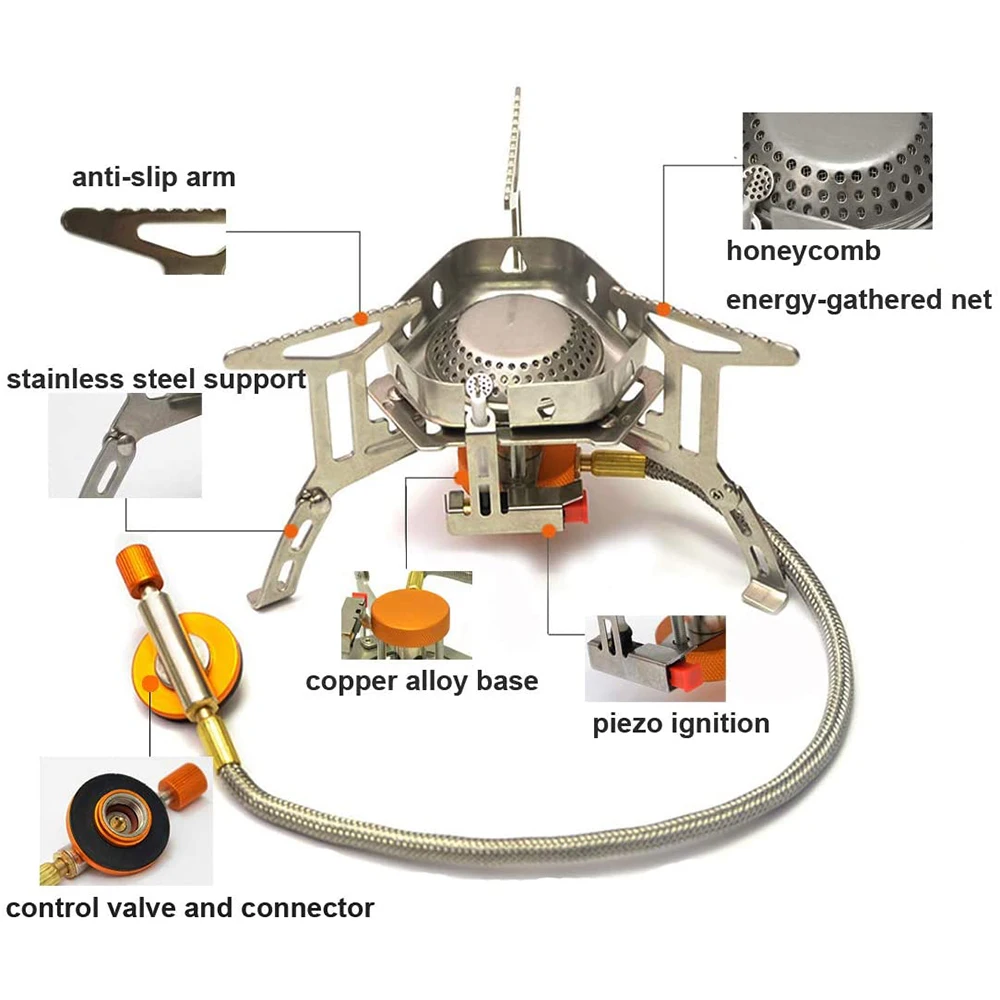 anti-slip arm

honeycomb

energy-gathered net

stainless steel support

copper alloy base

piezo ignition

control valve and connector