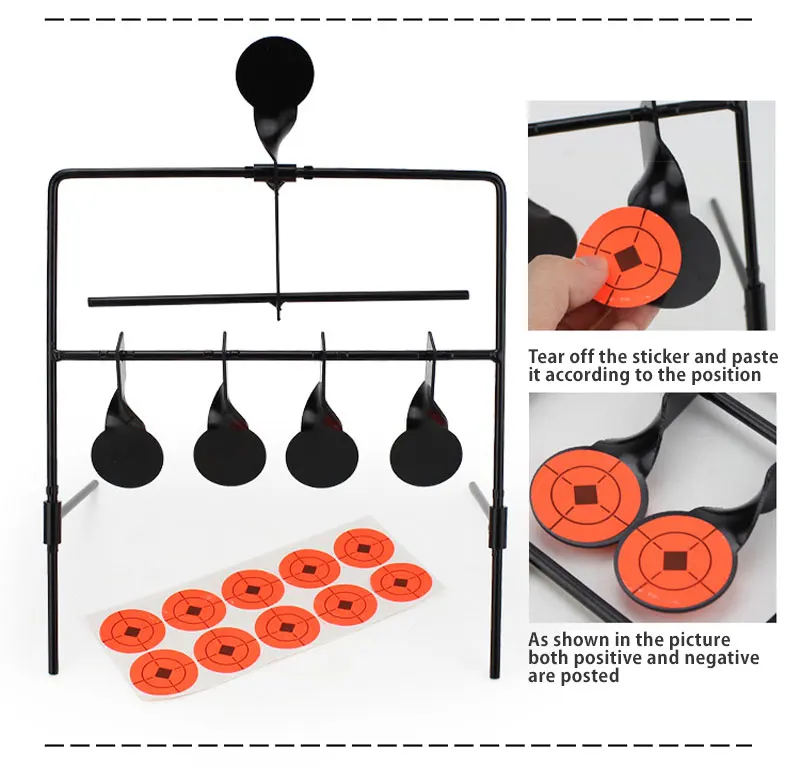 Tear off the sticker and paste it according to the position

As shown in the picture both positive and negative are posted