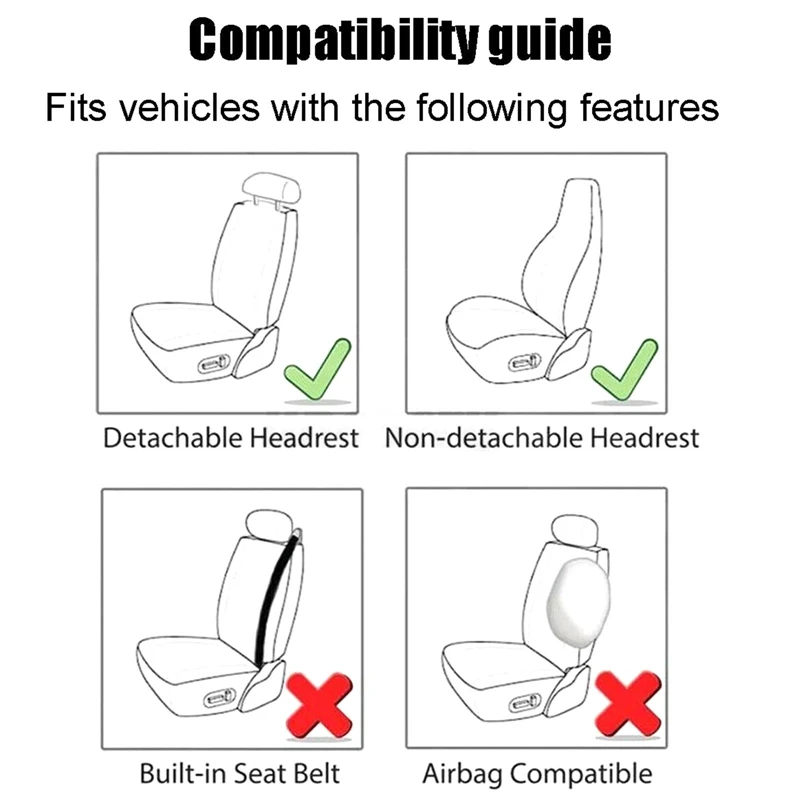 Compatibility guide

Fits vehicles with the following features

Detachable Headrest

Non-detachable Headrest

Built-in Seat Belt

Airbag Compatible