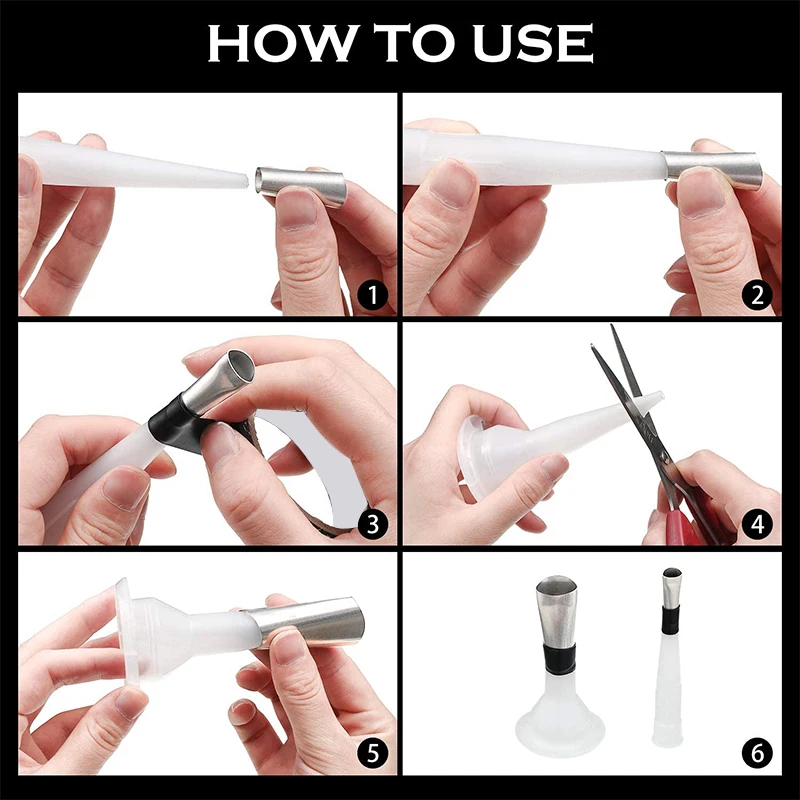 HOW TO USE

1

2

3

4

5

6