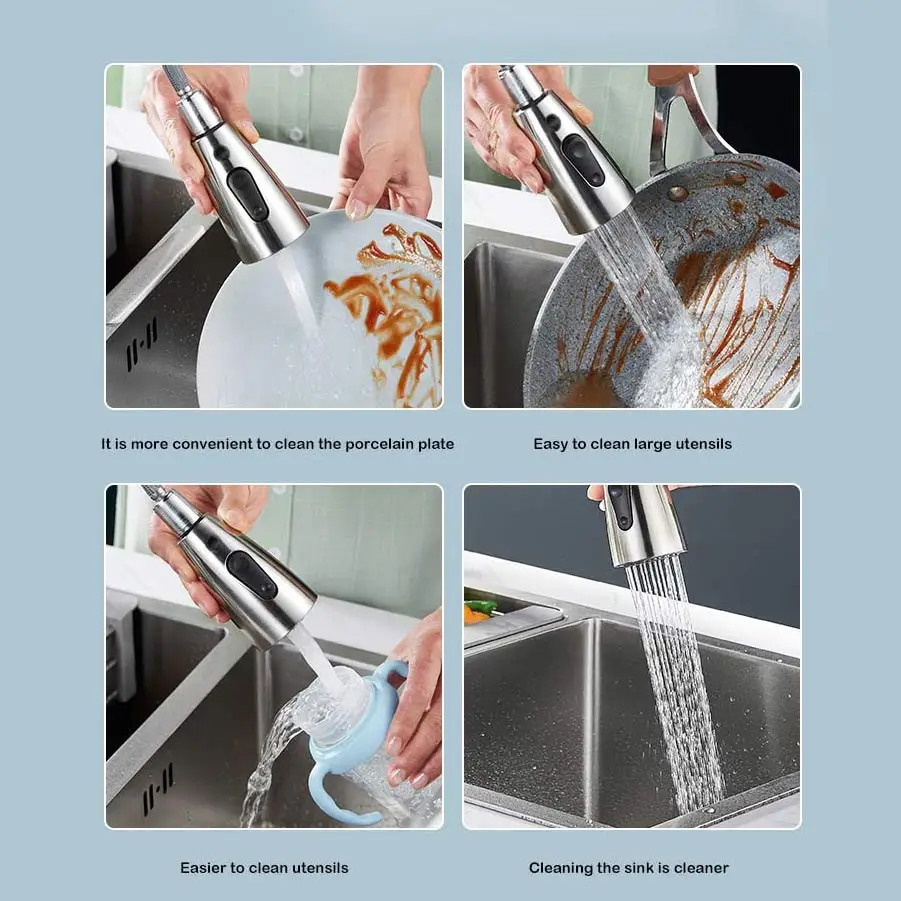 It is more convenient to clean the porcelain plate

Easy to clean large utensils

Easier to clean utensils

Cleaning the sink is cleaner