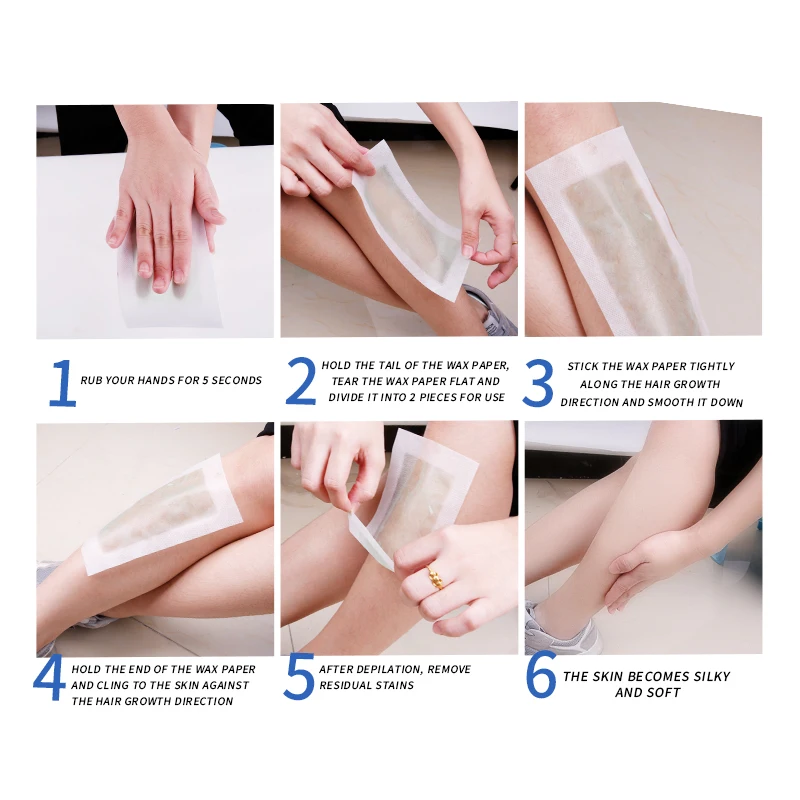 1 RUB YOUR HANDS FOR 5 SECONDS

2 HOLD THE TAIL OF THE WAX PAPER, TEAR THE WAX PAPER FLAT AND DIVIDE IT INTO 2 PIECES FOR USE

3 STICK THE WAX PAPER TIGHTLY ALONG THE HAIR GROWTH DIRECTION AND SMOOTH IT DOWN

4 HOLD THE END OF THE WAX PAPER AND CLING TO THE SKIN AGAINST THE HAIR GROWTH DIRECTION

5 AFTER DEPILATION, REMOVE RESIDUAL STAINS

6 THE SKIN BECOMES SILKY AND SOFT