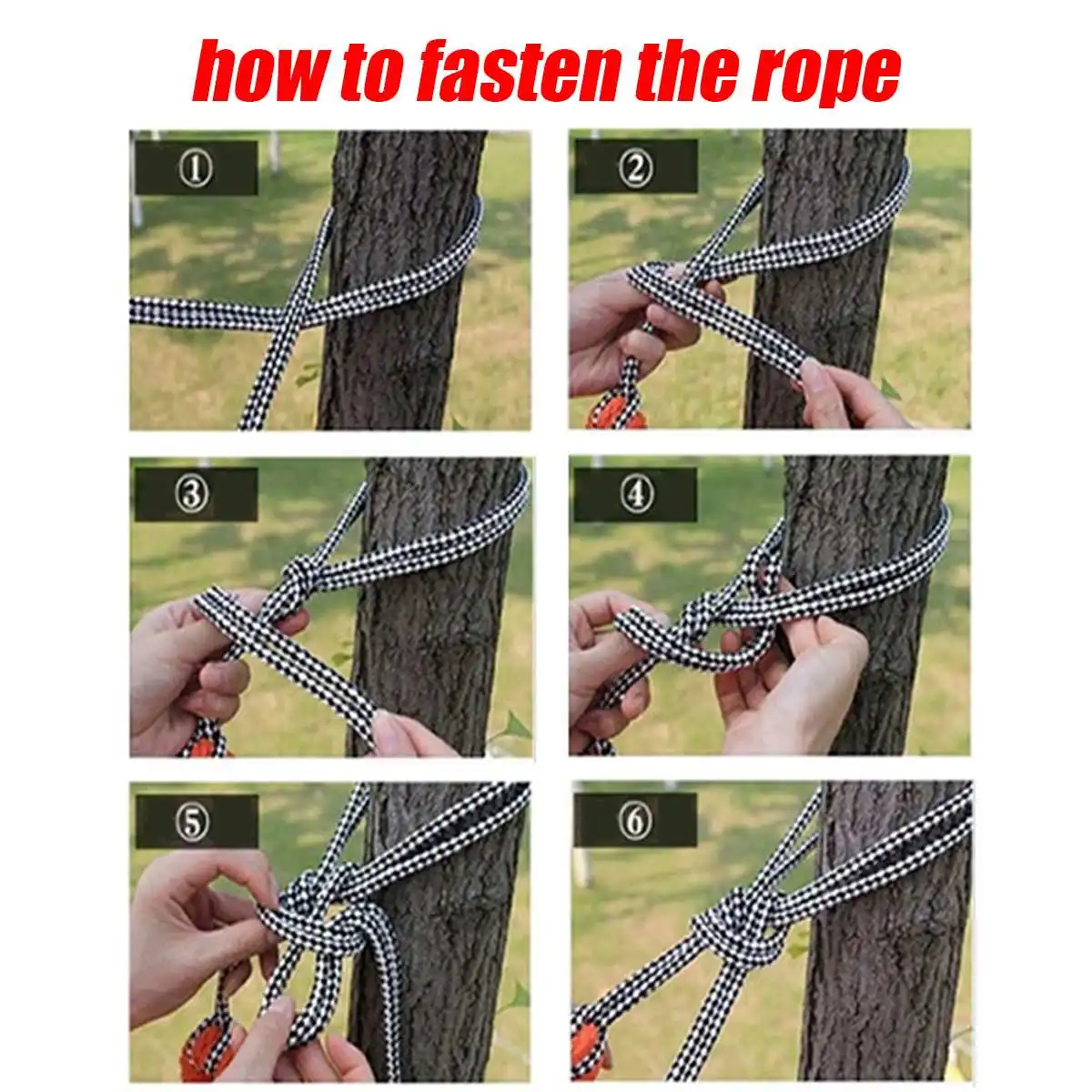 how to fasten the rope

①

②

③

④

⑤

⑥