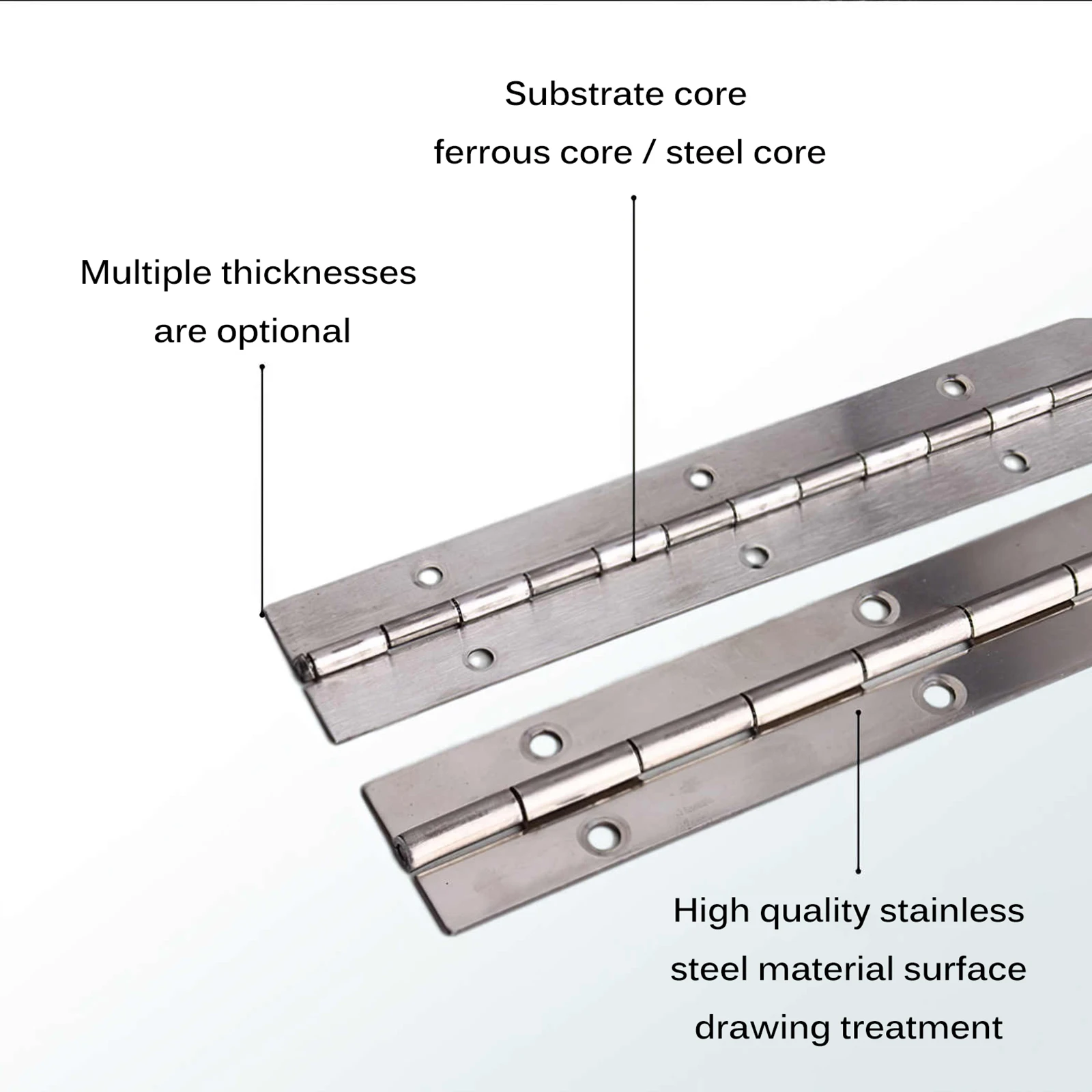 Substrate core
ferrous core / steel core

Multiple thicknesses
are optional

High quality stainless
steel material surface
drawing treatment