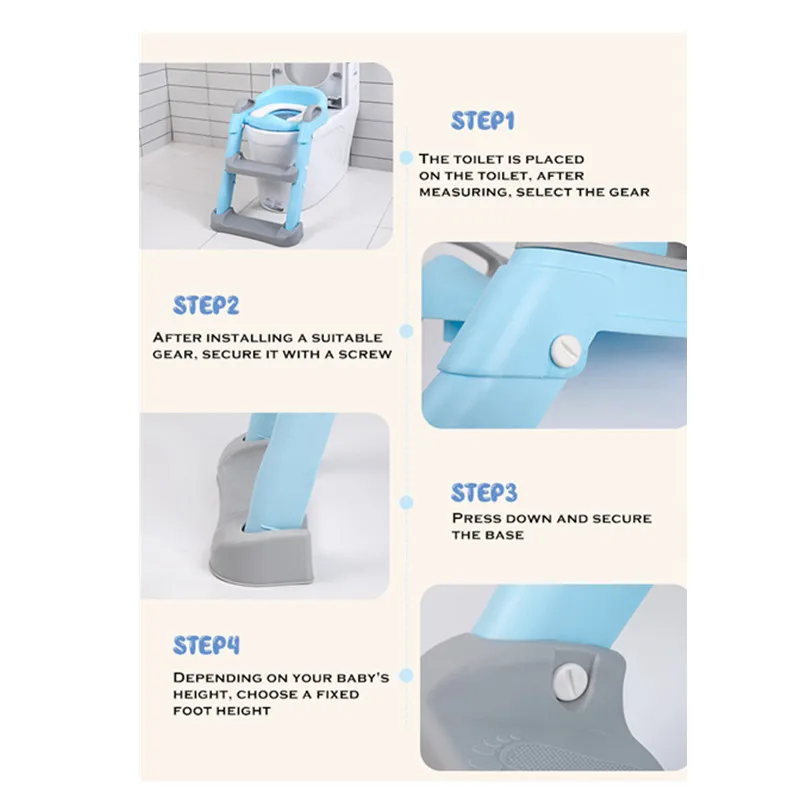 STEP1

THE TOILET IS PLACED ON THE TOILET, AFTER MEASURING, SELECT THE GEAR

STEP2

AFTER INSTALLING A SUITABLE GEAR, SECURE IT WITH A SCREW

STEP3

PRESS DOWN AND SECURE THE BASE

STEP4

DEPENDING ON YOUR BABY'S HEIGHT, CHOOSE A FIXED FOOT HEIGHT