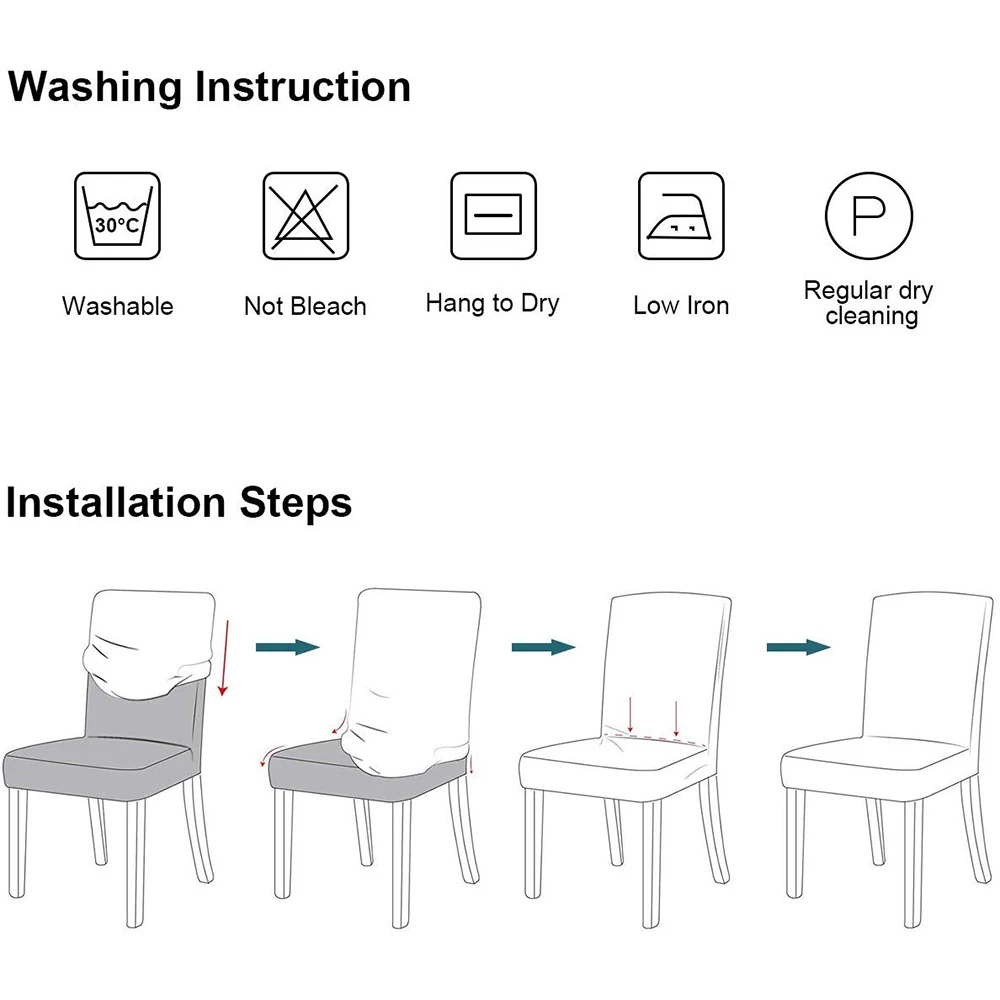 Washing Instruction

30°C

Washable

Not Bleach

Hang to Dry

Low Iron

P

Regular dry cleaning

Installation Steps