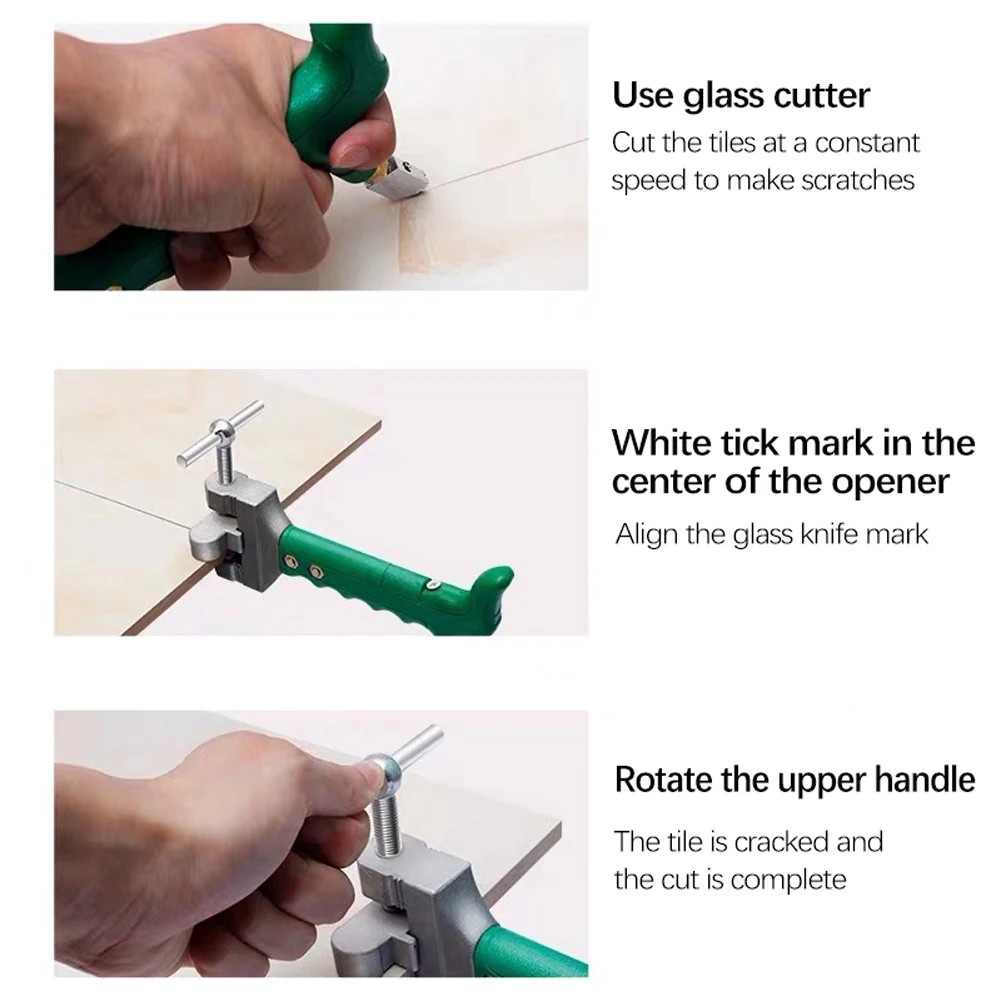 Use glass cutter
Cut the tiles at a constant speed to make scratches

White tick mark in the center of the opener
Align the glass knife mark

Rotate the upper handle
The tile is cracked and the cut is complete