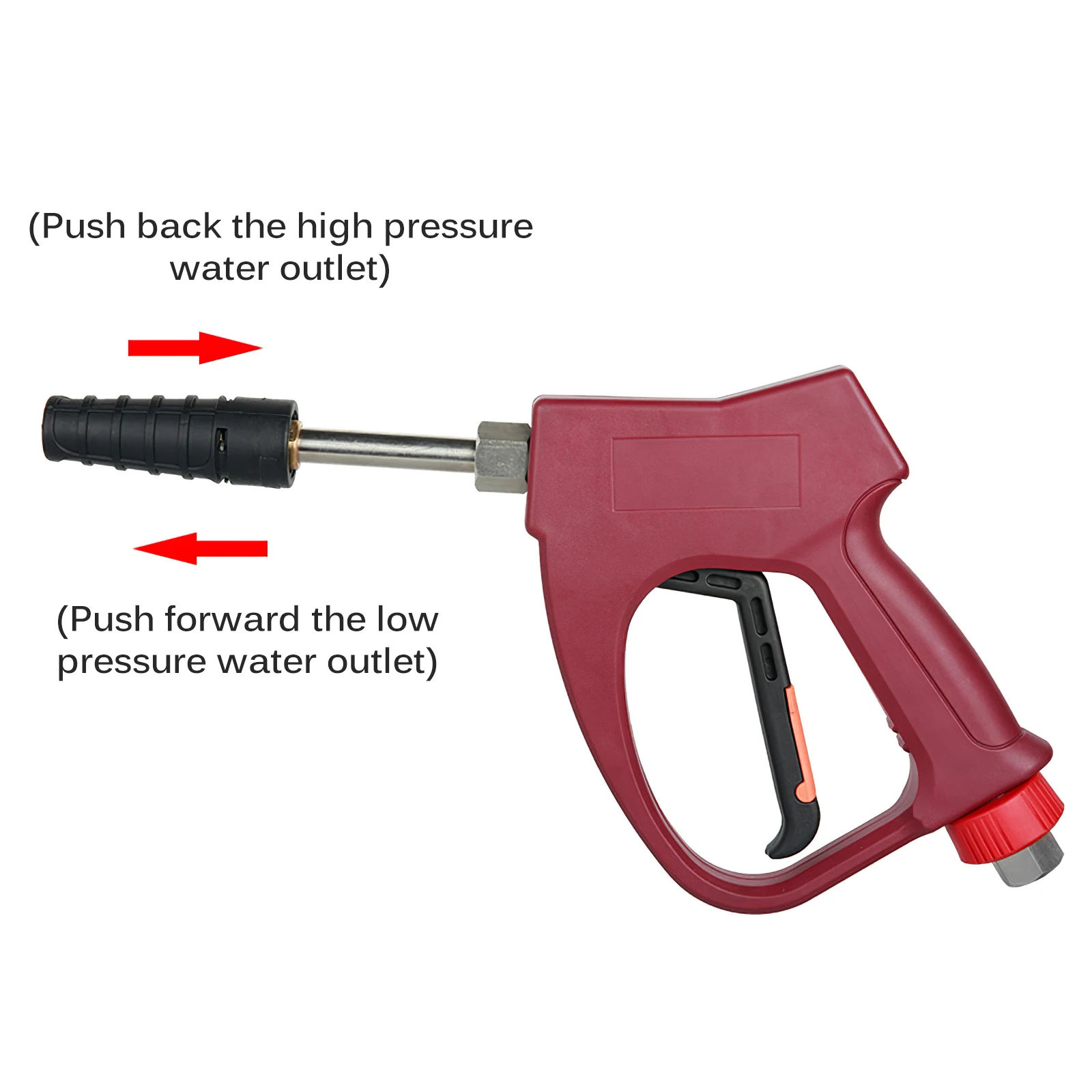 (Push back the high pressure water outlet)

(Push forward the low pressure water outlet)