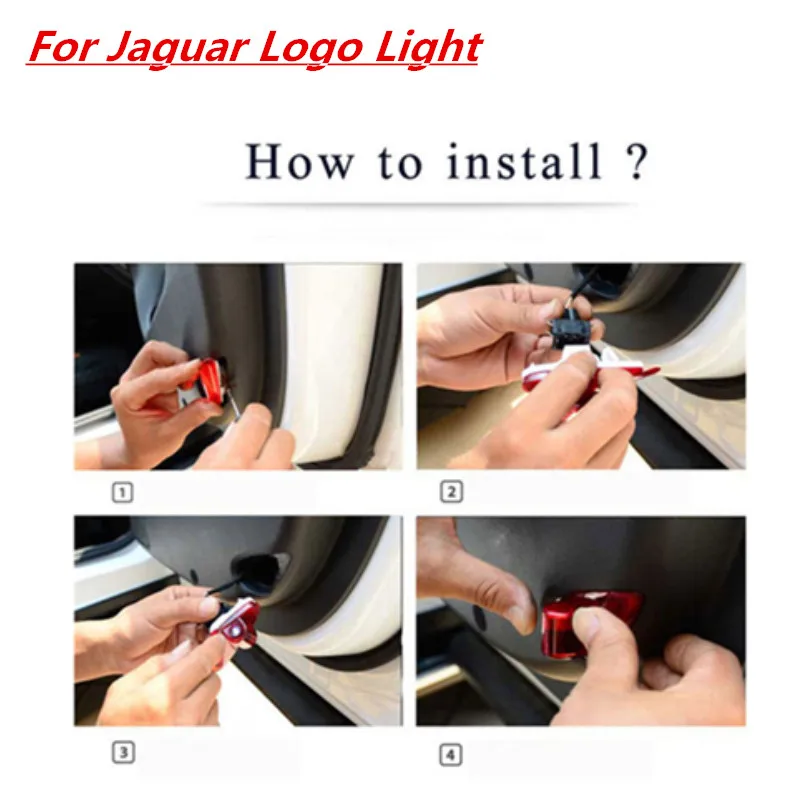 For Jaguar Logo Light

How to install ?

1

2

3

4