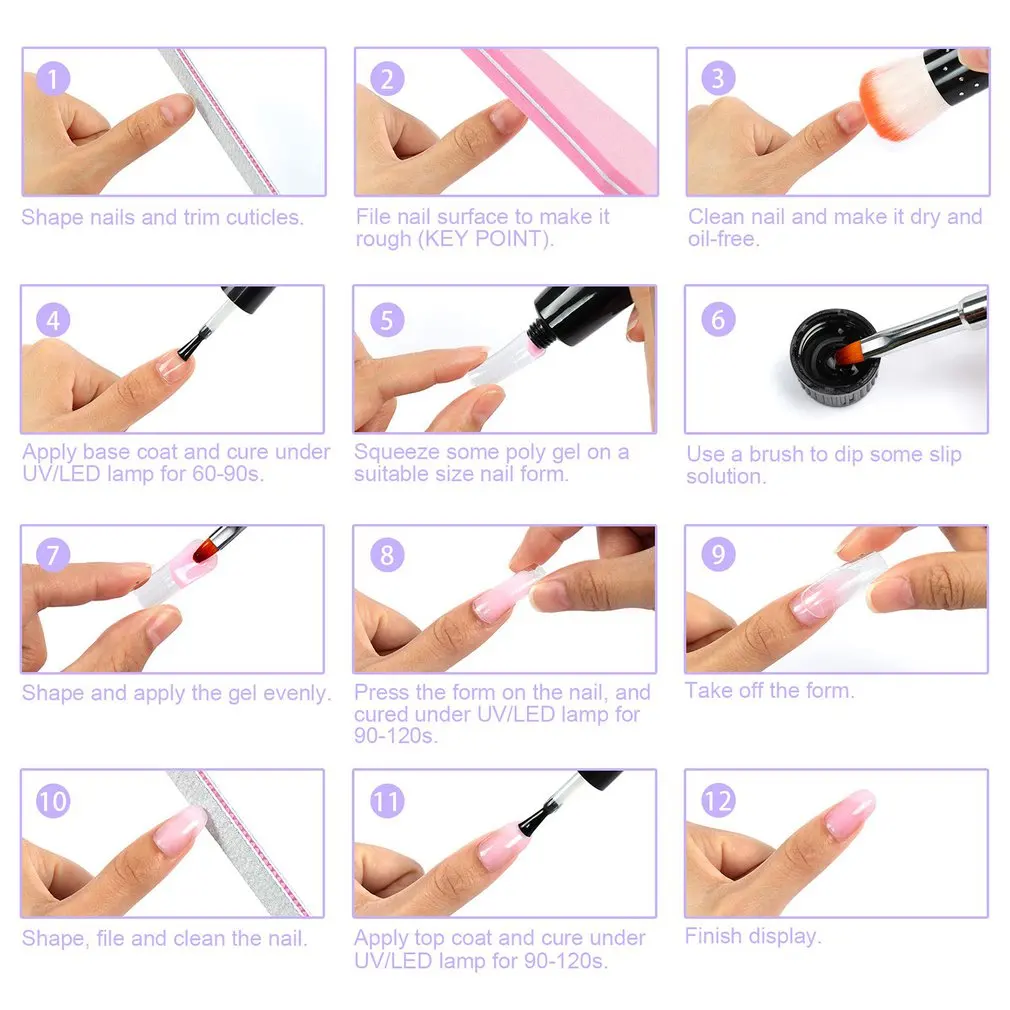 1
Shape nails and trim cuticles.

2
File nail surface to make it rough (KEY POINT).

3
Clean nail and make it dry and oil-free.

4
Apply base coat and cure under UV/LED lamp for 60-90s.

5
Squeeze some poly gel on a suitable size nail form.

6
Use a brush to dip some slip solution.

7
Shape and apply the gel evenly.

8
Press the form on the nail, and cured under UV/LED lamp for 90-120s.

9
Take off the form.

10
Shape, file and clean the nail.

11
Apply top coat and cure under UV/LED lamp for 90-120s.

12
Finish display.