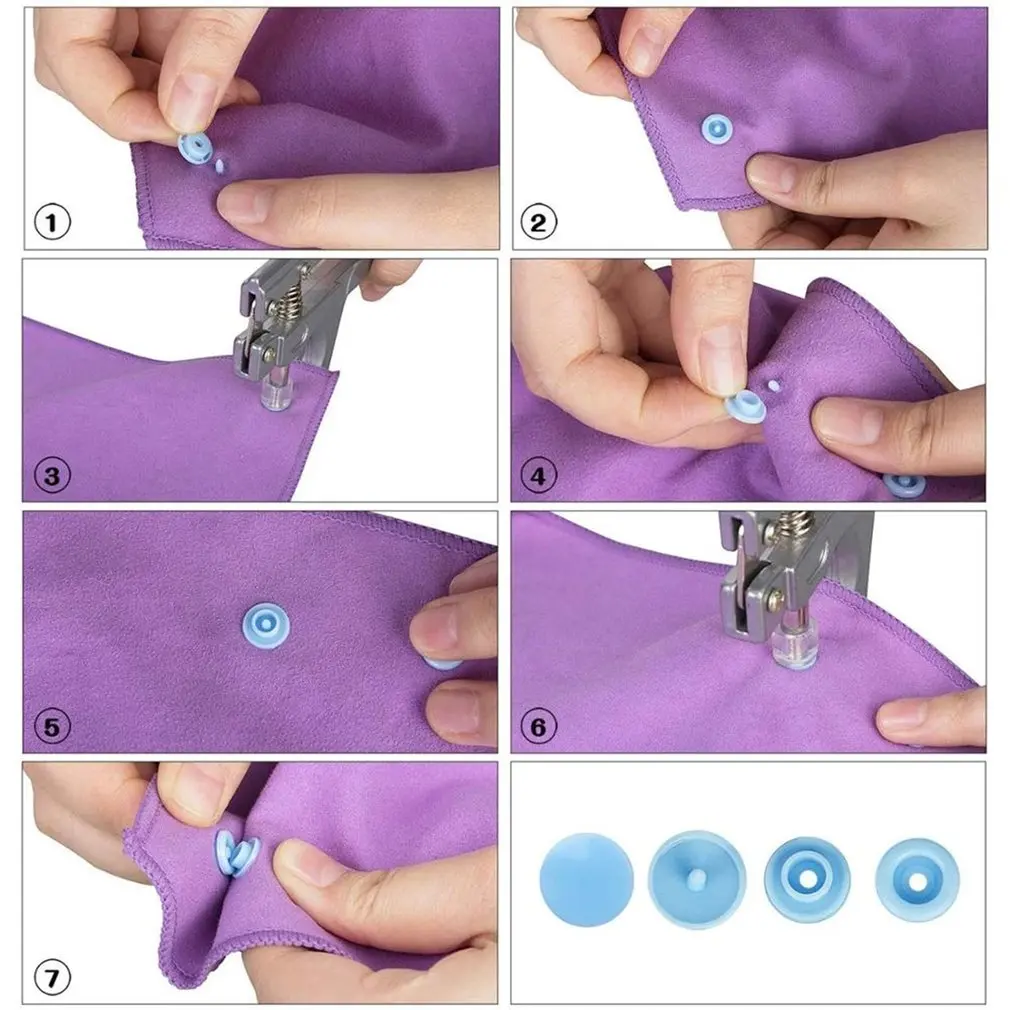 1
2
3
4
5
6
7