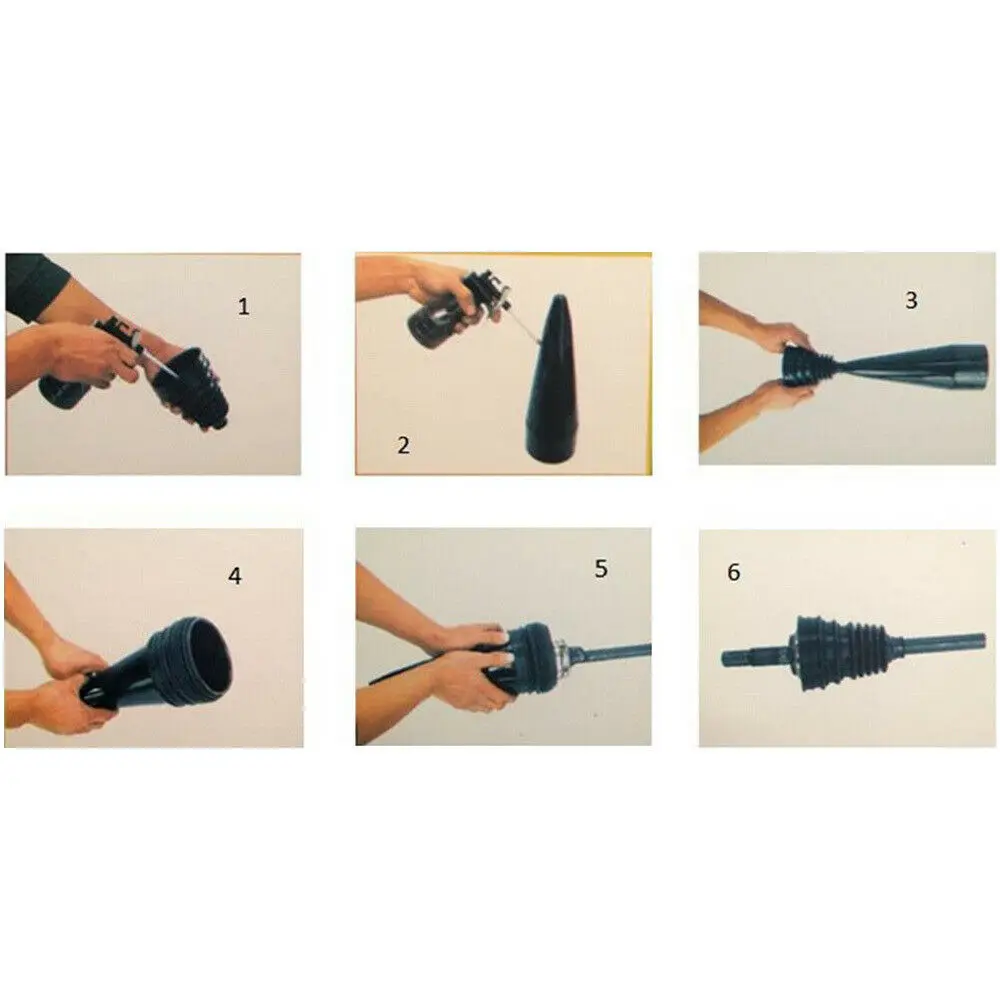 1

2

3

4

5

6