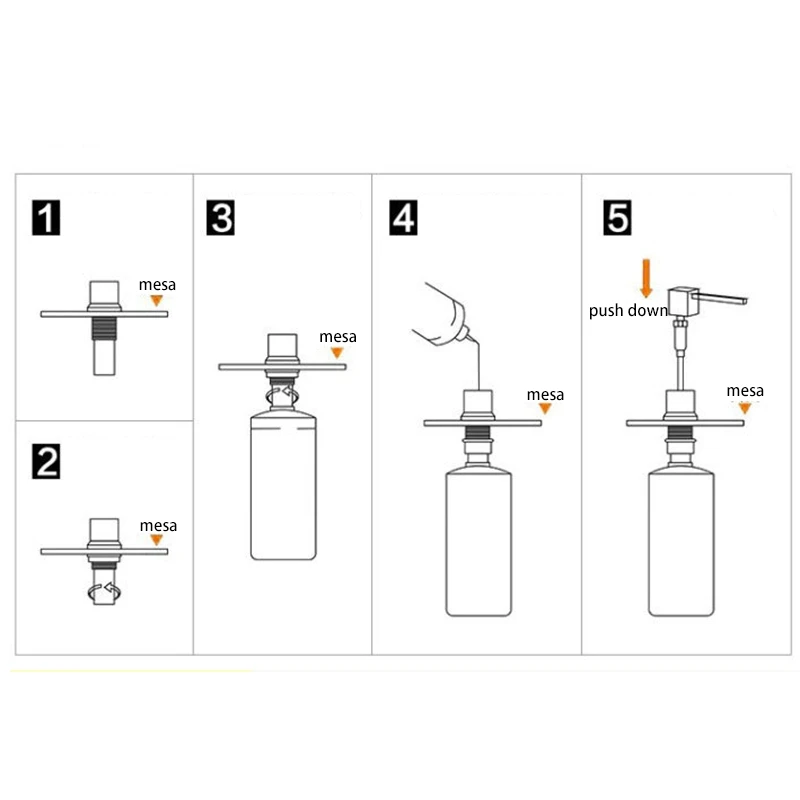 1
mesa

2
mesa

3
mesa

4
mesa

5
push down
mesa