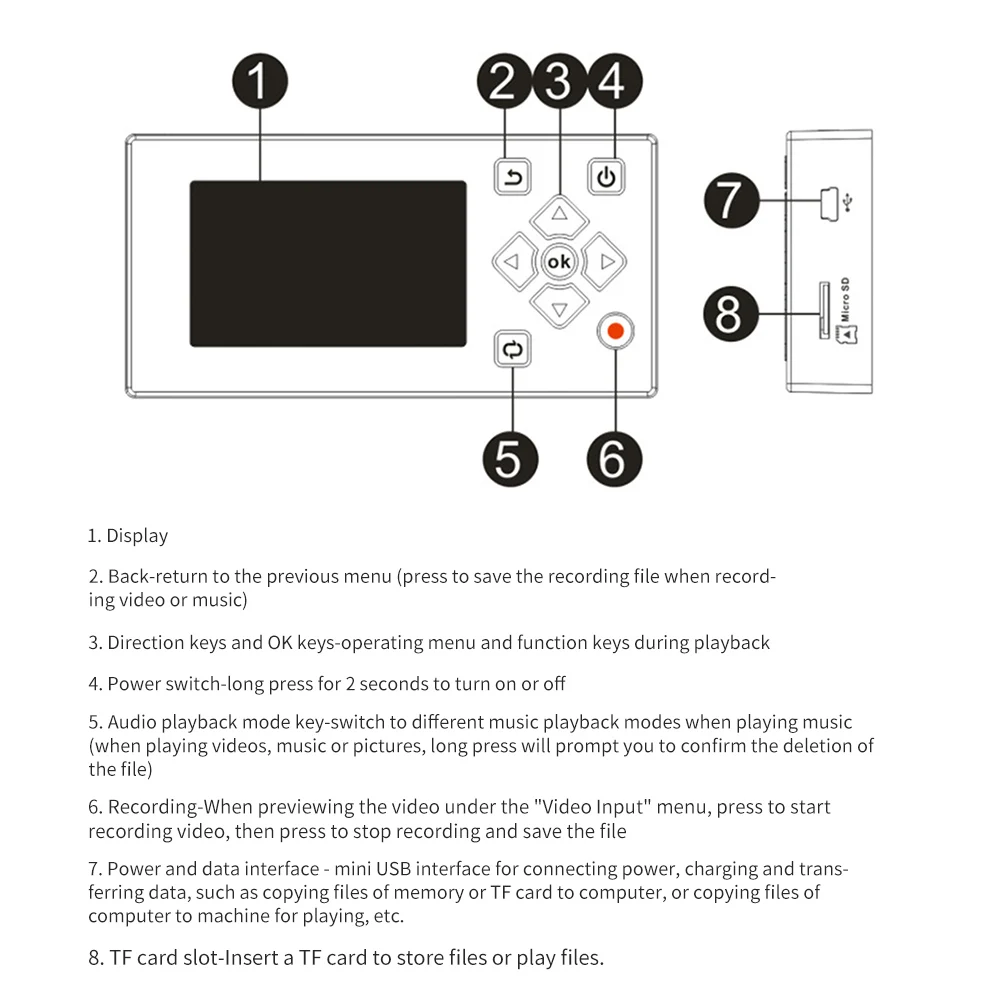 1
2
3
4
ok
7
8
Micro SD
5
6

1. Display

2. Back-return to the previous menu (press to save the recording file when recording video or music)

3. Direction keys and OK keys-operating menu and function keys during playback

4. Power switch-long press for 2 seconds to turn on or off

5. Audio playback mode key-switch to different music playback modes when playing music (when playing videos, music or pictures, long press will prompt you to confirm the deletion of the file)

6. Recording-When previewing the video under the "Video Input" menu, press to start recording video, then press to stop recording and save the file

7. Power and data interface - mini USB interface for connecting power, charging and transferring data, such as copying files of memory or TF card to computer, or copying files of computer to machine for playing, etc.

8. TF card slot-Insert a TF card to store files or play files.