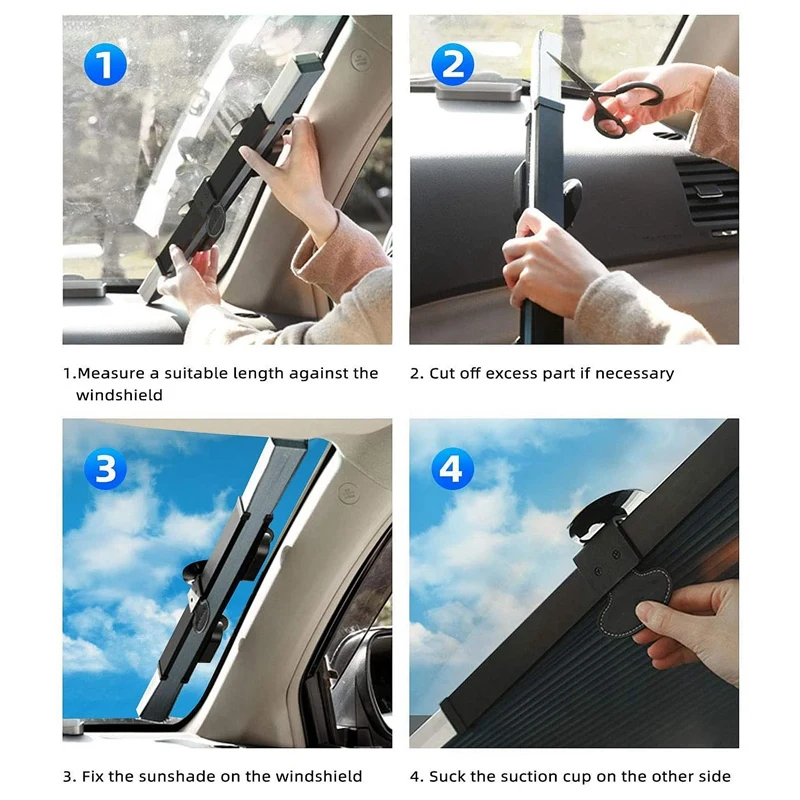 1

2

1.Measure a suitable length against the windshield

2. Cut off excess part if necessary

3

4

3. Fix the sunshade on the windshield

4. Suck the suction cup on the other side