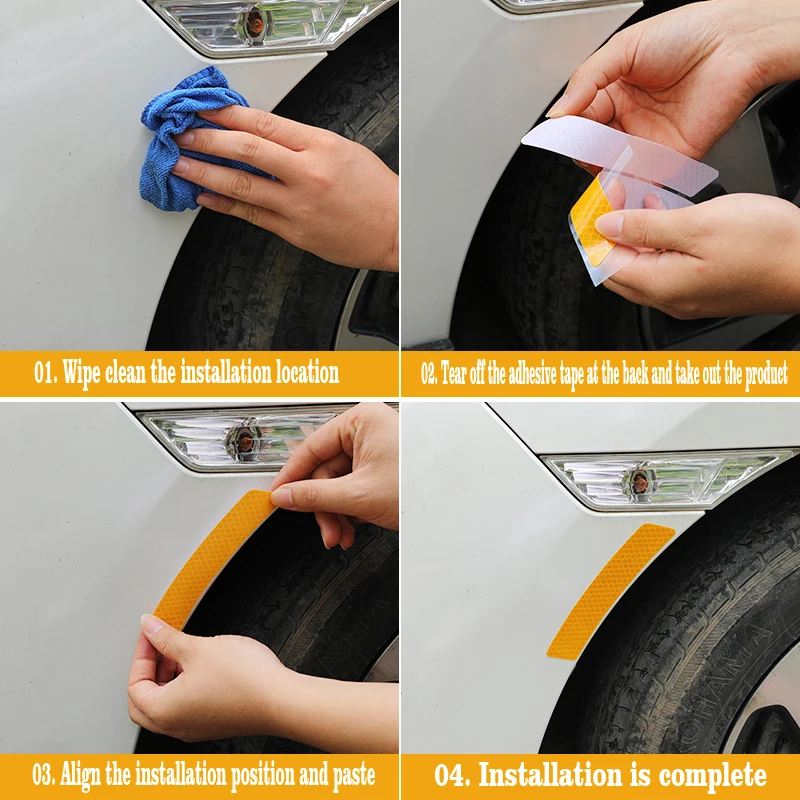 01. Wipe clean the installation location

02. Tear off the adhesive tape at the back and take out the product

03. Align the installation position and paste

04. Installation is complete