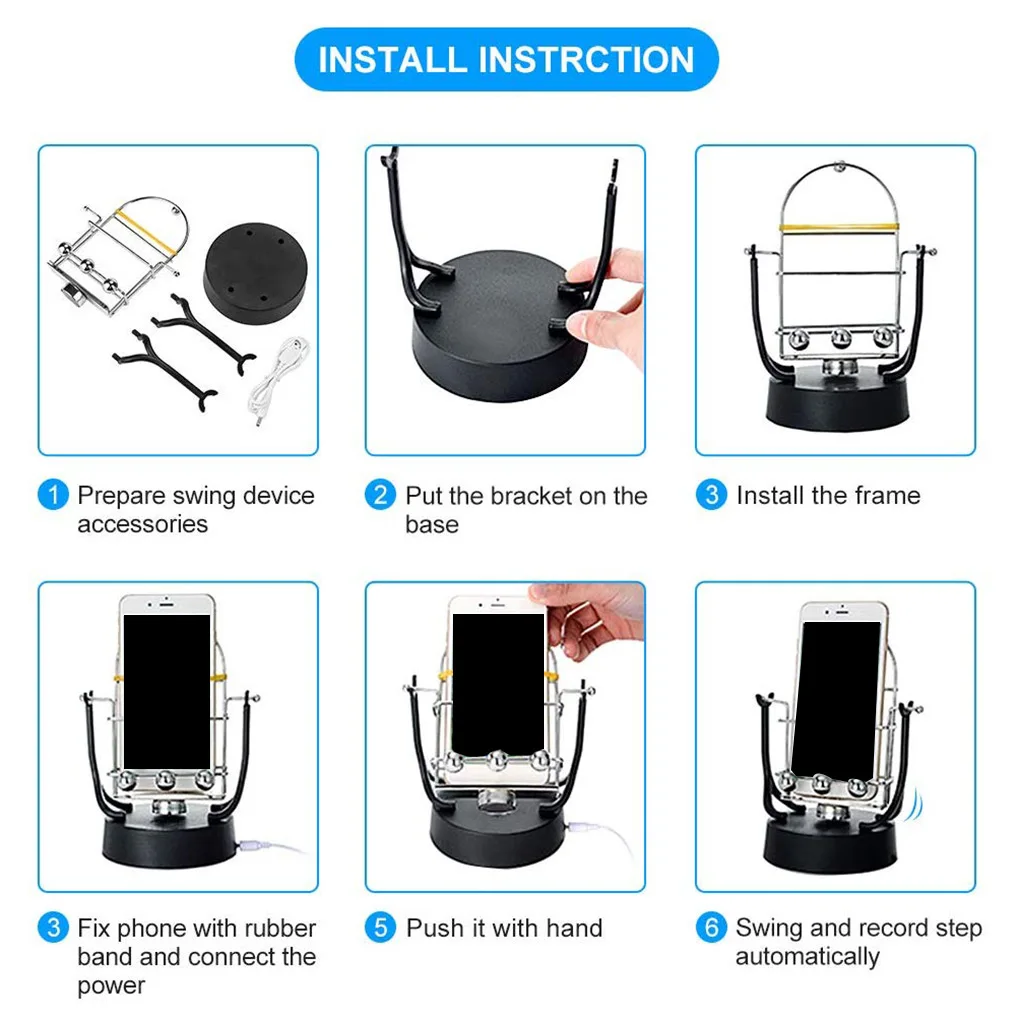 INSTALL INSTRCTION

1 Prepare swing device accessories

2 Put the bracket on the base

3 Install the frame

3 Fix phone with rubber band and connect the power

5 Push it with hand

6 Swing and record step automatically