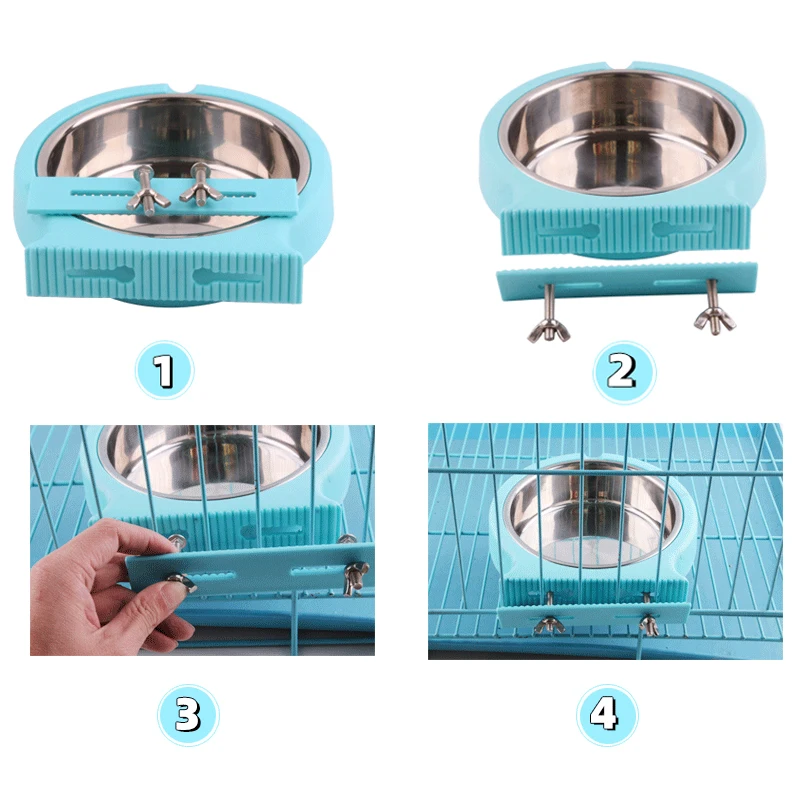 1

2

3

4