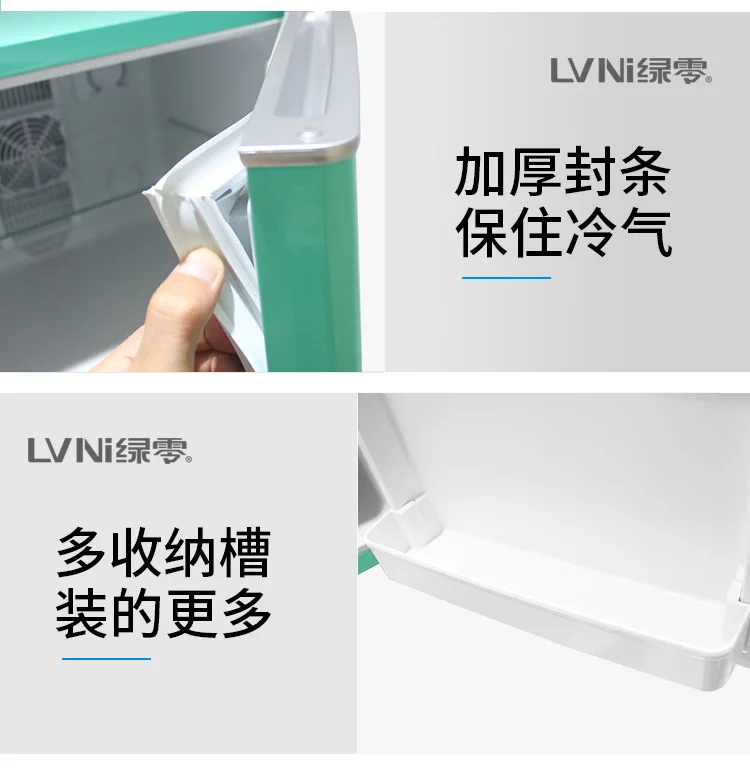 LVNi绿零®

加厚封条
保住冷气

LVNi绿零®

多收纳槽
装的更多