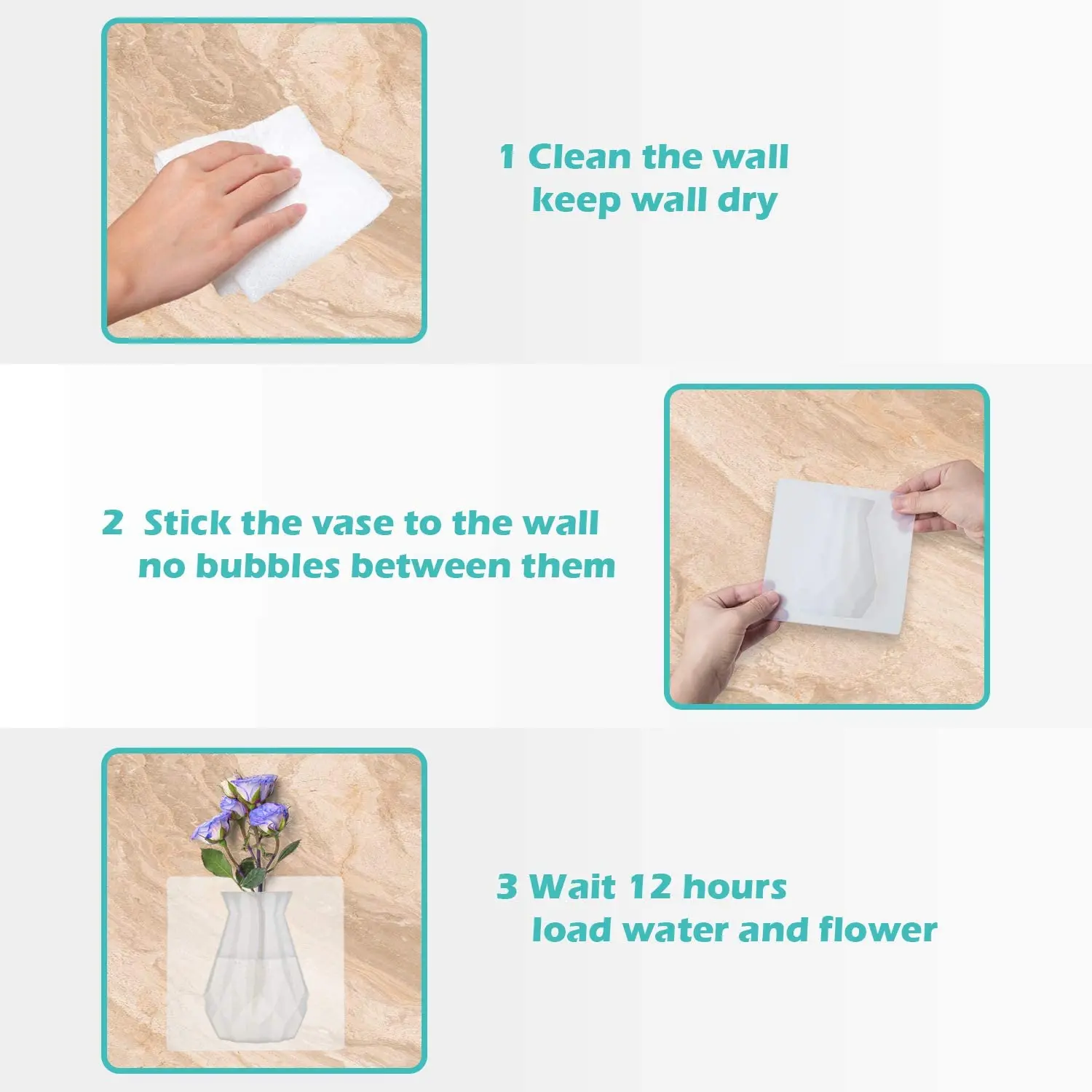 1 Clean the wall
keep wall dry

2 Stick the vase to the wall
no bubbles between them

3 Wait 12 hours
load water and flower