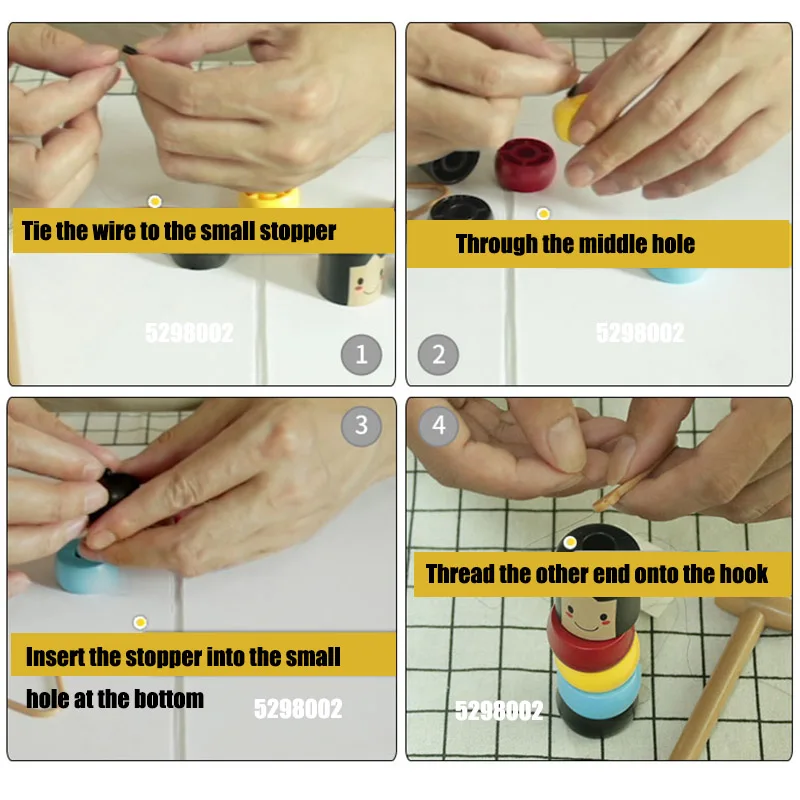 Tie the wire to the small stopper

5298002

1

Through the middle hole

5298002

2

3

Insert the stopper into the small hole at the bottom

5298002

4

Thread the other end onto the hook

5298002