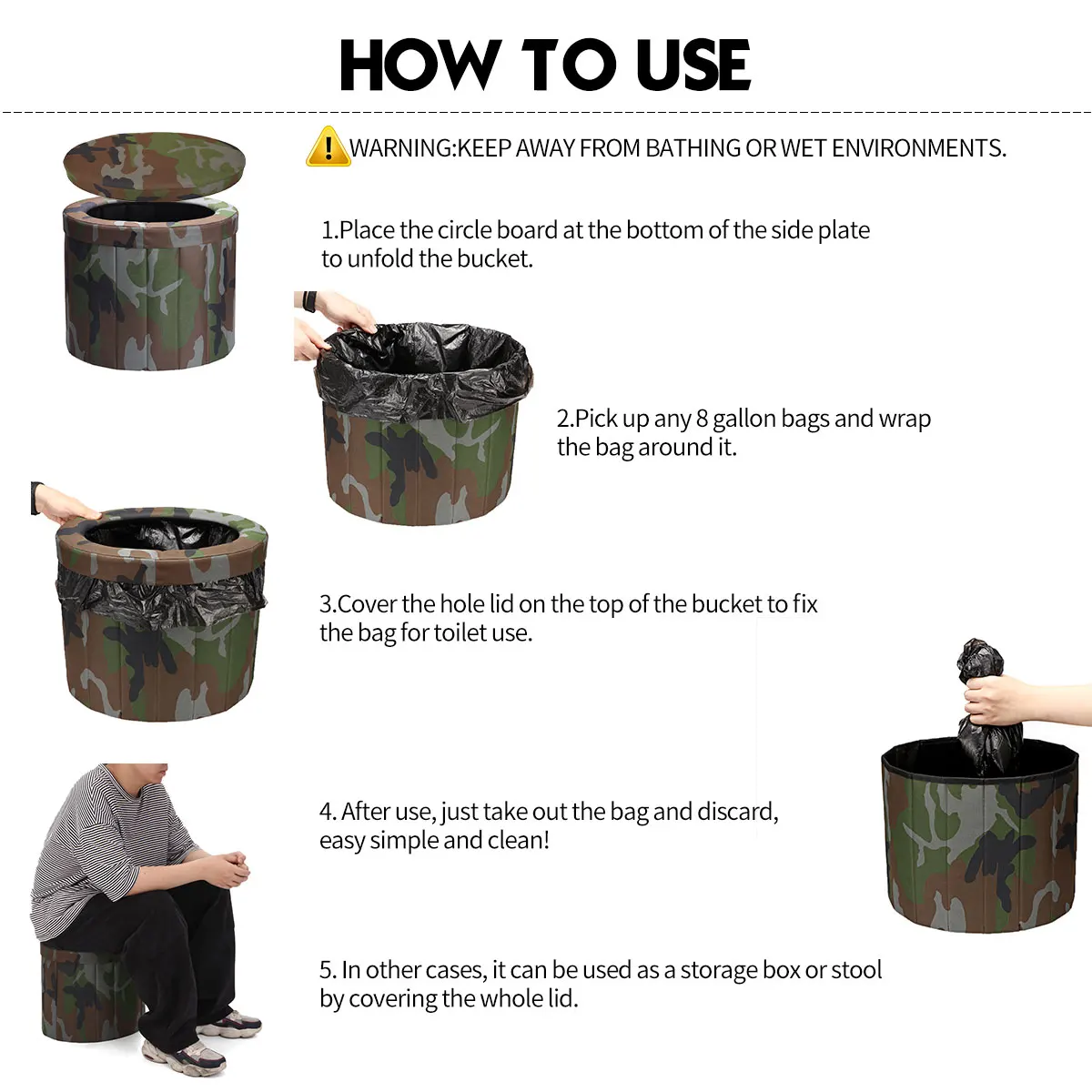 HOW TO USE

WARNING:KEEP AWAY FROM BATHING OR WET ENVIRONMENTS.

1.Place the circle board at the bottom of the side plate to unfold the bucket.

2.Pick up any 8 gallon bags and wrap the bag around it.

3.Cover the hole lid on the top of the bucket to fix the bag for toilet use.

4. After use, just take out the bag and discard, easy simple and clean!

5. In other cases, it can be used as a storage box or stool by covering the whole lid.