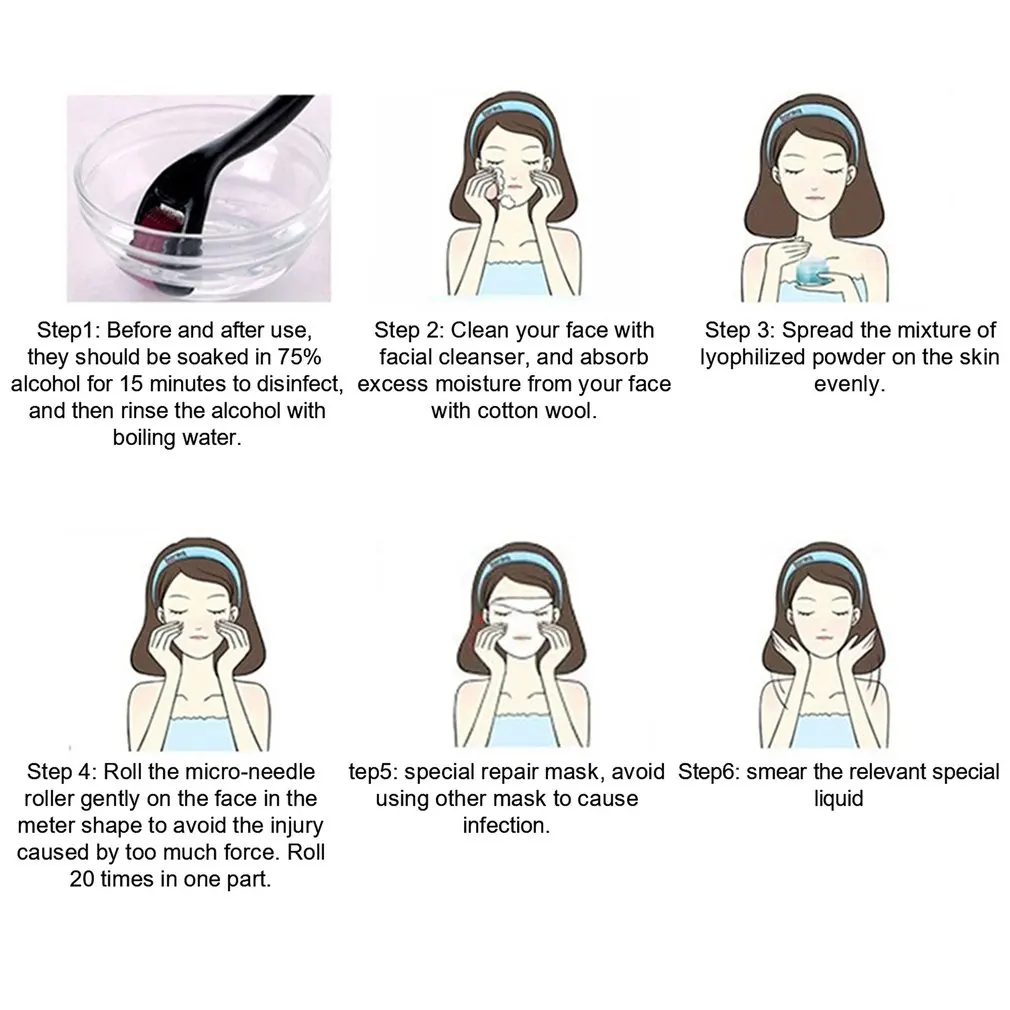 Step1: Before and after use, they should be soaked in 75% alcohol for 15 minutes to disinfect, and then rinse the alcohol with boiling water.

Step 2: Clean your face with facial cleanser, and absorb excess moisture from your face with cotton wool.

Step 3: Spread the mixture of lyophilized powder on the skin evenly.

Step 4: Roll the micro-needle roller gently on the face in the meter shape to avoid the injury caused by too much force. Roll 20 times in one part.

tep5: special repair mask, avoid using other mask to cause infection.

Step6: smear the relevant special liquid