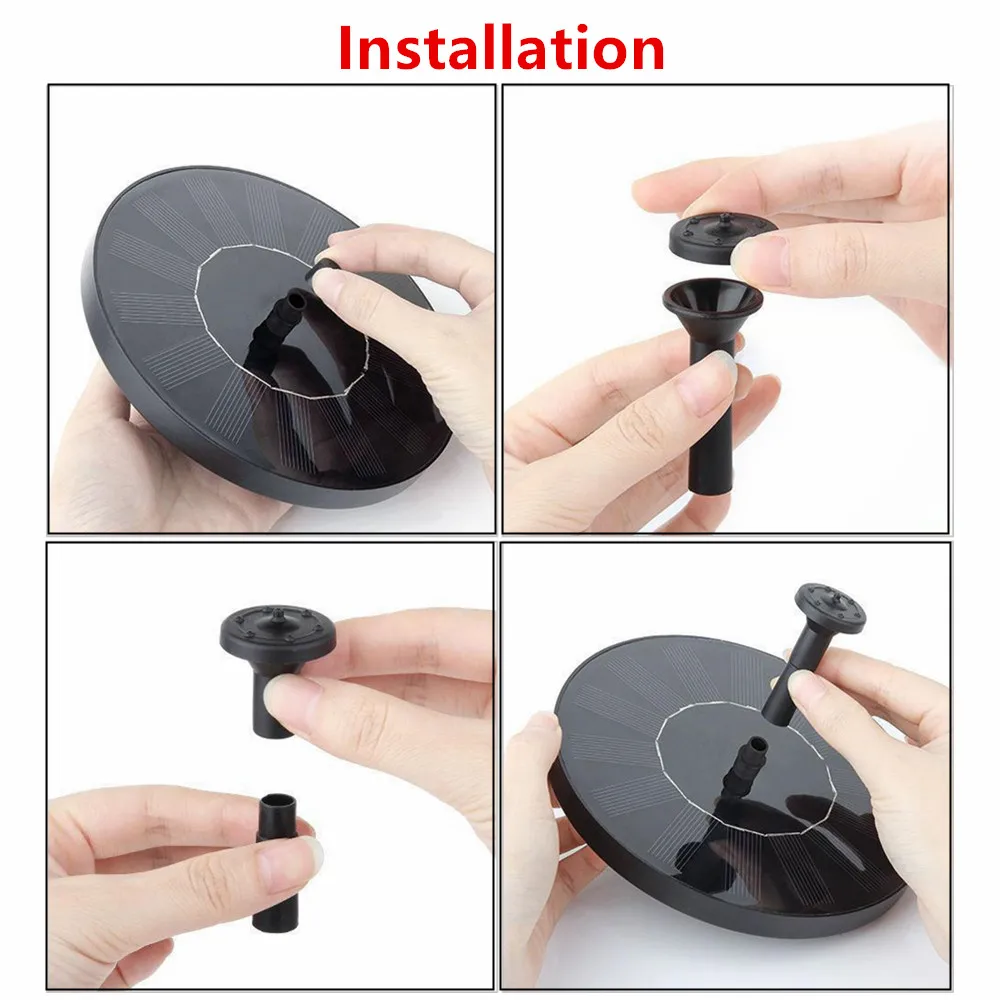 Installation