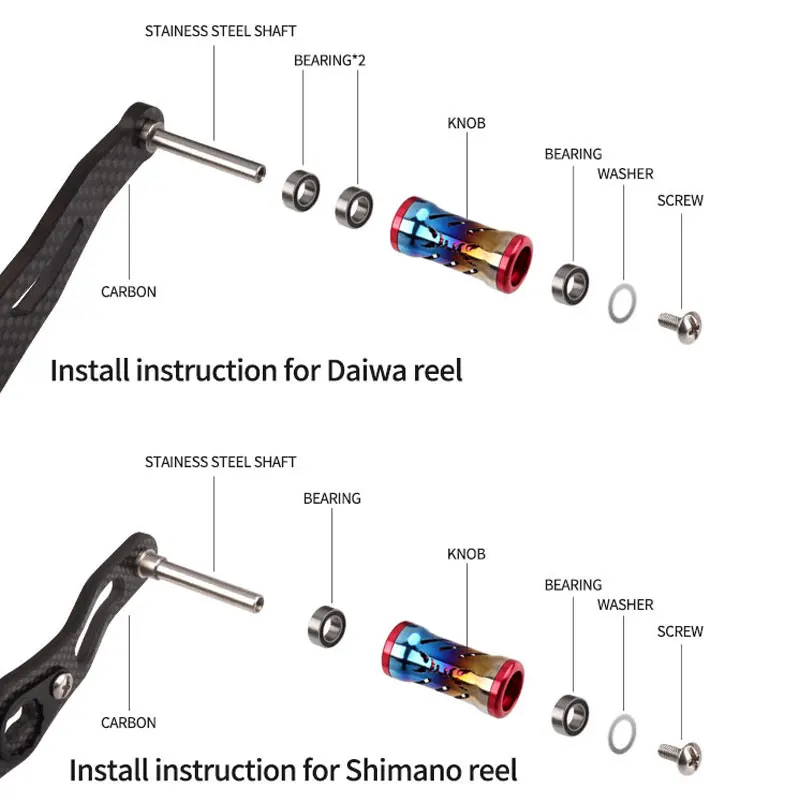 STAINESS STEEL SHAFT

BEARING*2

KNOB

BEARING

WASHER

SCREW

CARBON

Install instruction for Daiwa reel

STAINESS STEEL SHAFT

BEARING

KNOB

BEARING

WASHER

SCREW

CARBON

Install instruction for Shimano reel