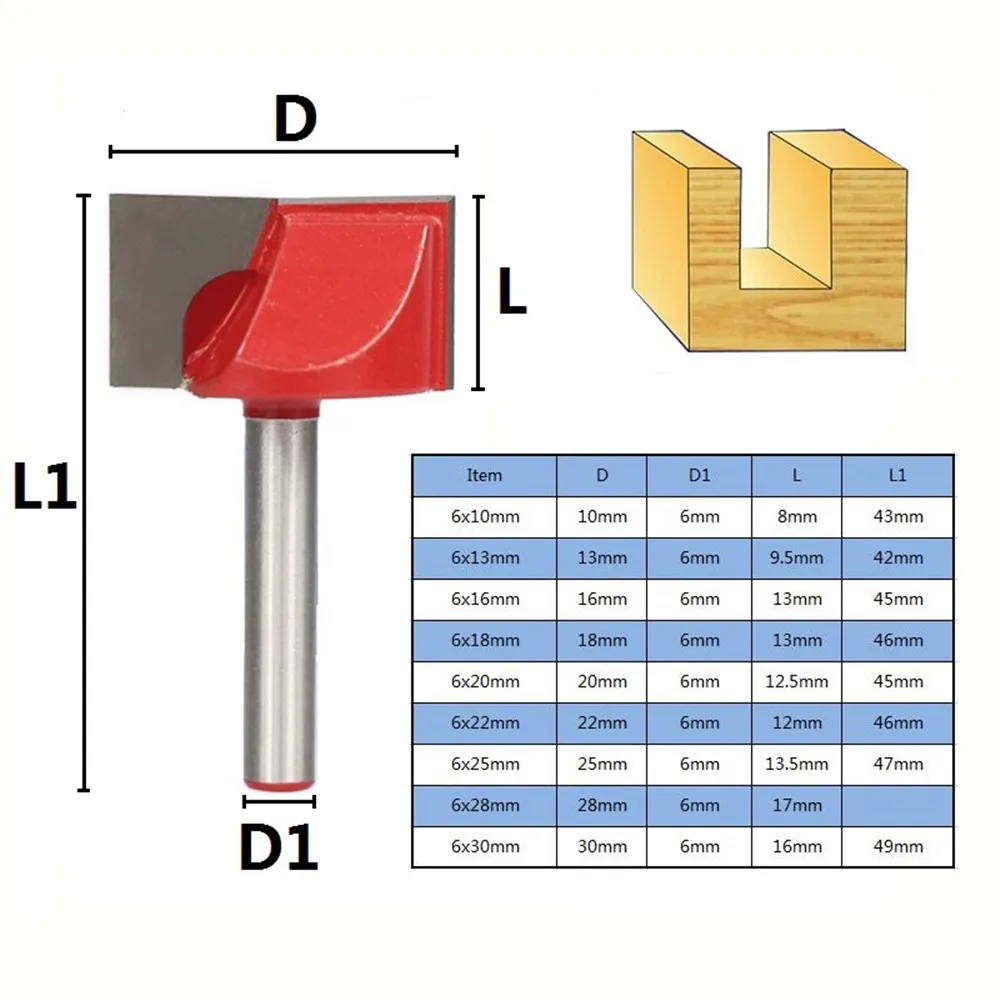 D

L

L1

D1

| Item | D | D1 | L | L1 |
|---|---|---|---|---|
| 6x10mm | 10mm | 6mm | 8mm | 43mm |
| 6x13mm | 13mm | 6mm | 9.5mm | 42mm |
| 6x16mm | 16mm | 6mm | 13mm | 45mm |
| 6x18mm | 18mm | 6mm | 13mm | 46mm |
| 6x20mm | 20mm | 6mm | 12.5mm | 45mm |
| 6x22mm | 22mm | 6mm | 12mm | 46mm |
| 6x25mm | 25mm | 6mm | 13.5mm | 47mm |
| 6x28mm | 28mm | 6mm | 17mm | |
| 6x30mm | 30mm | 6mm | 16mm | 49mm |