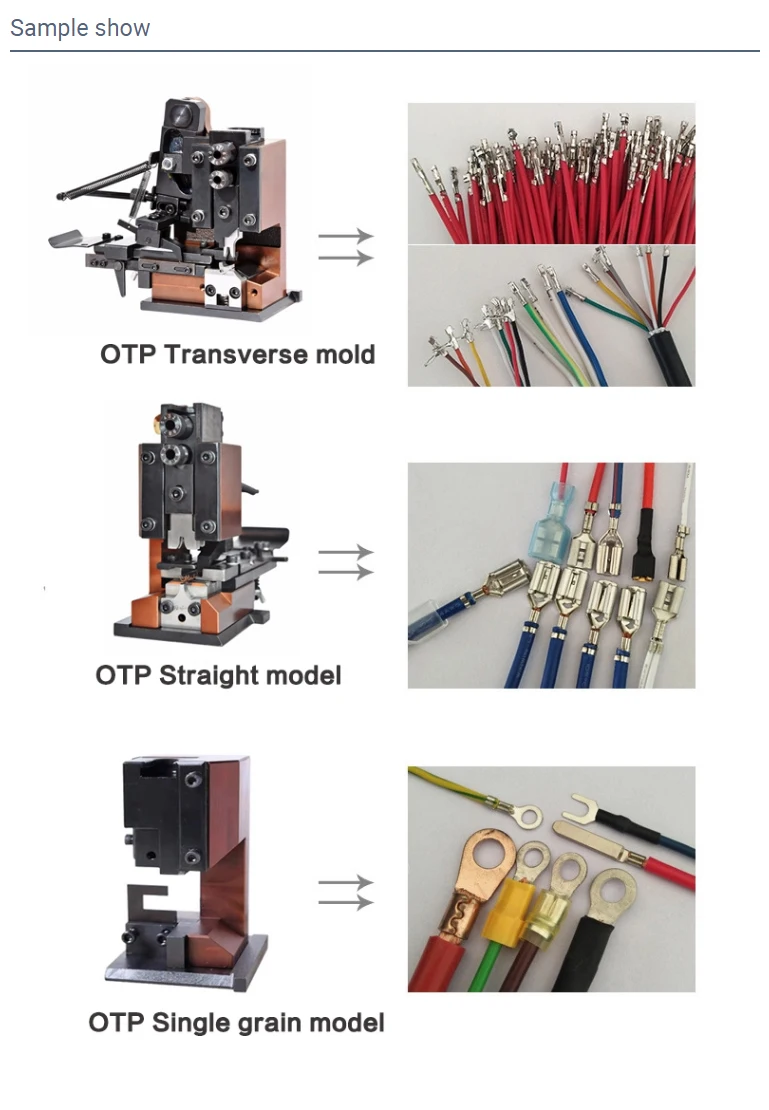 Sample show

OTP Transverse mold

OTP Straight model

OTP Single grain model