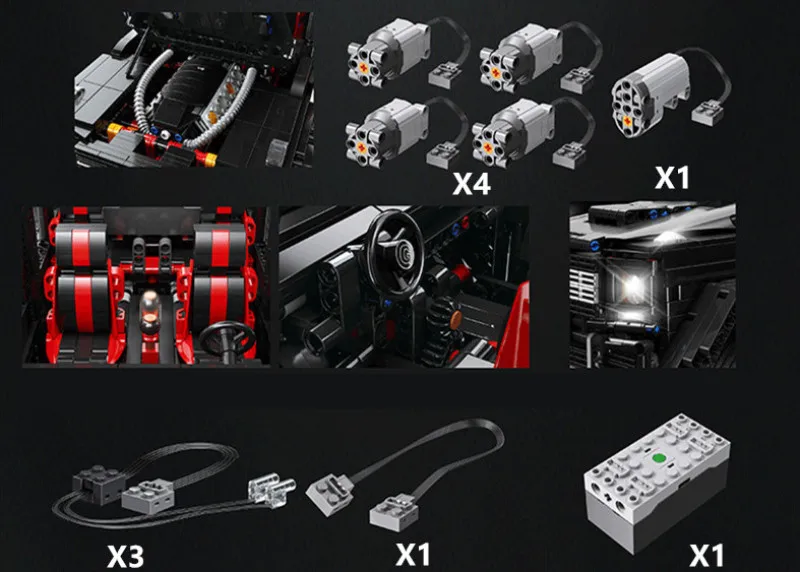 X4
X1
X3
X1
X1