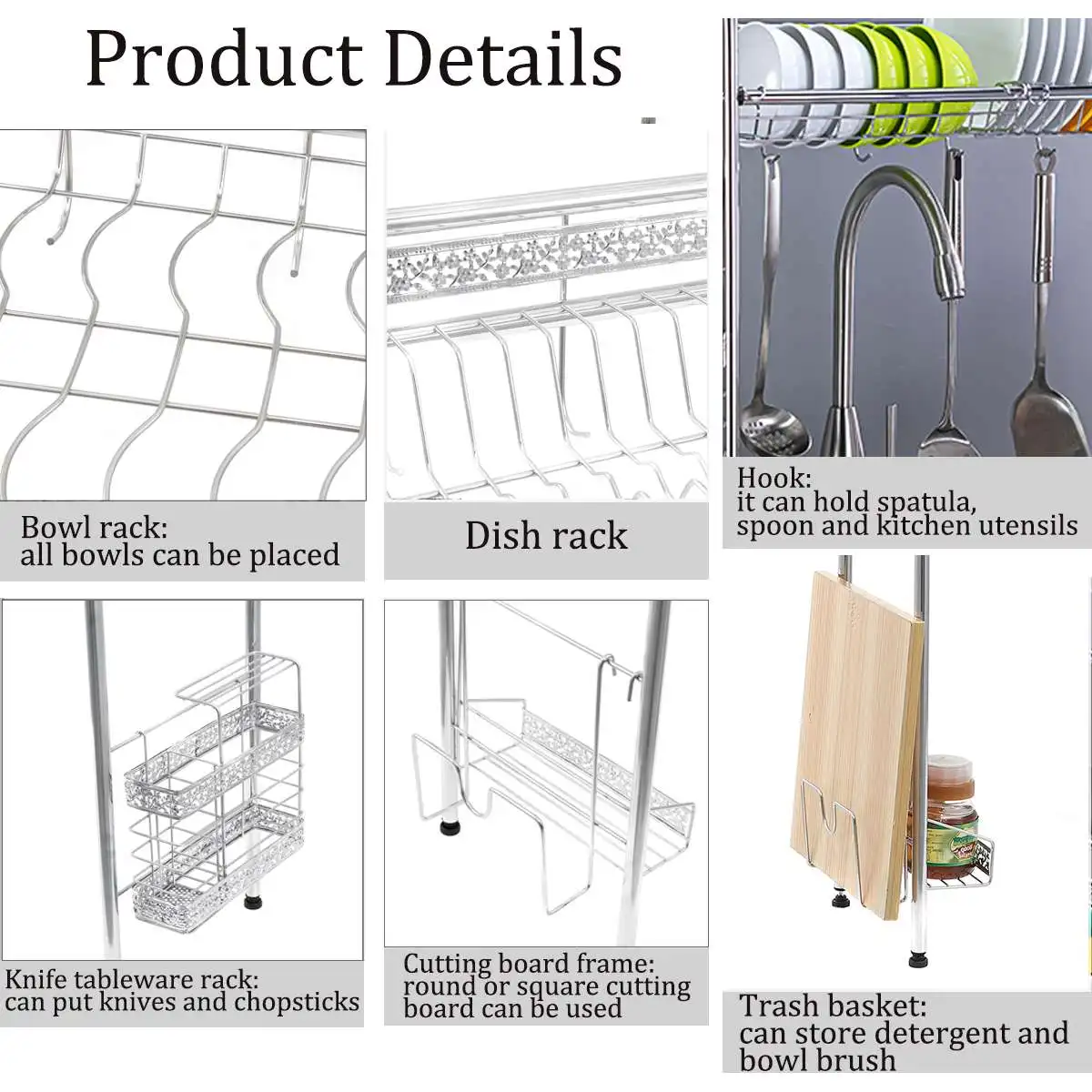 Product Details

Bowl rack:
all bowls can be placed

Dish rack

Hook:
it can hold spatula,
spoon and kitchen utensils

Knife tableware rack:
can put knives and chopsticks

Cutting board frame:
round or square cutting
board can be used

Trash basket:
can store detergent and
bowl brush