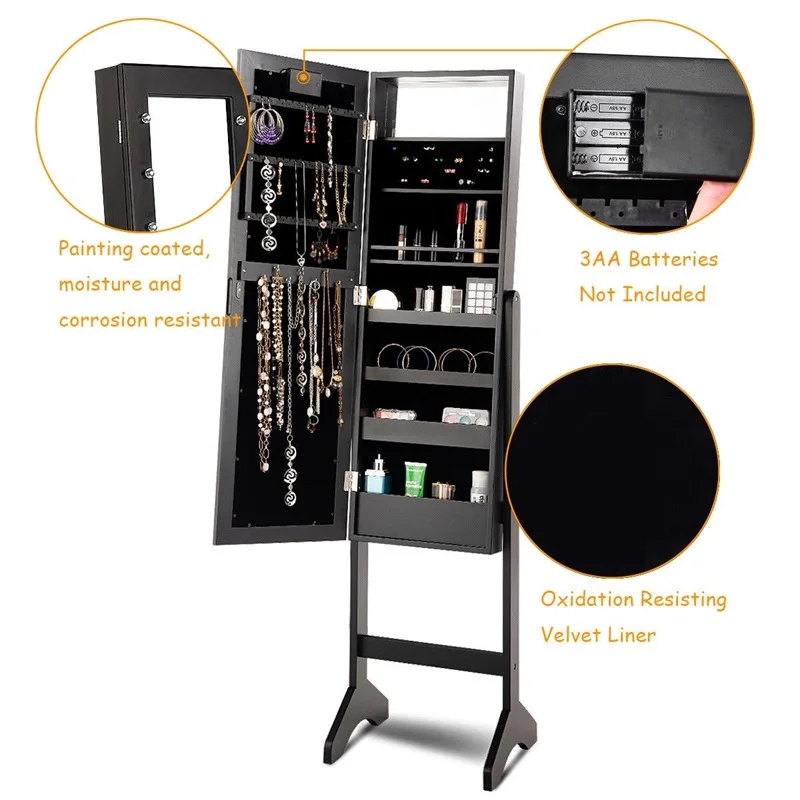 Painting coated, moisture and corrosion resistant

3AA Batteries Not Included

Oxidation Resisting Velvet Liner