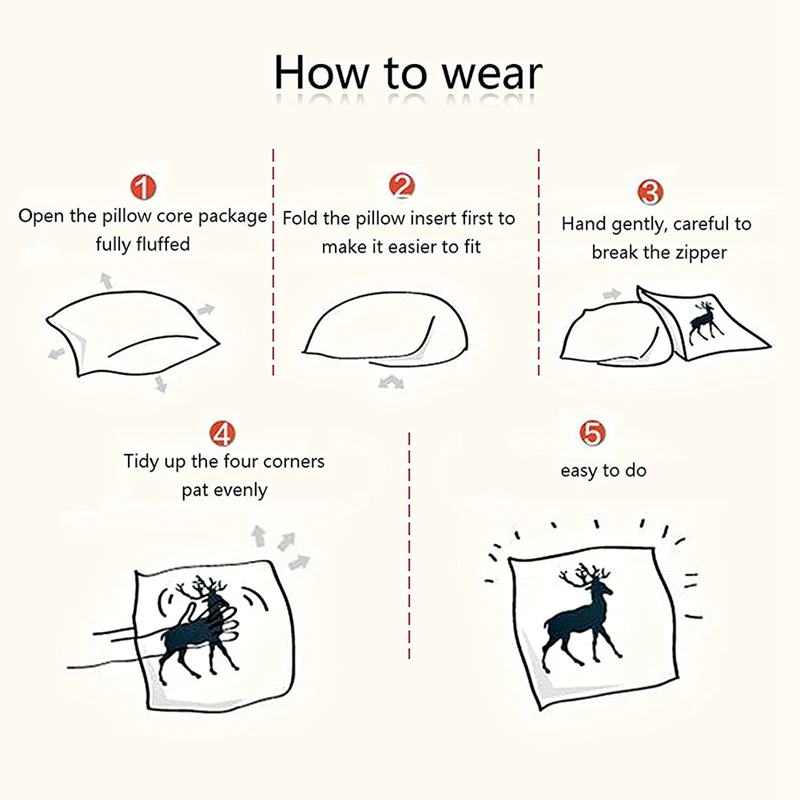 How to wear

1
Open the pillow core package fully fluffed

2
Fold the pillow insert first to make it easier to fit

3
Hand gently, careful to break the zipper

4
Tidy up the four corners pat evenly

5
easy to do